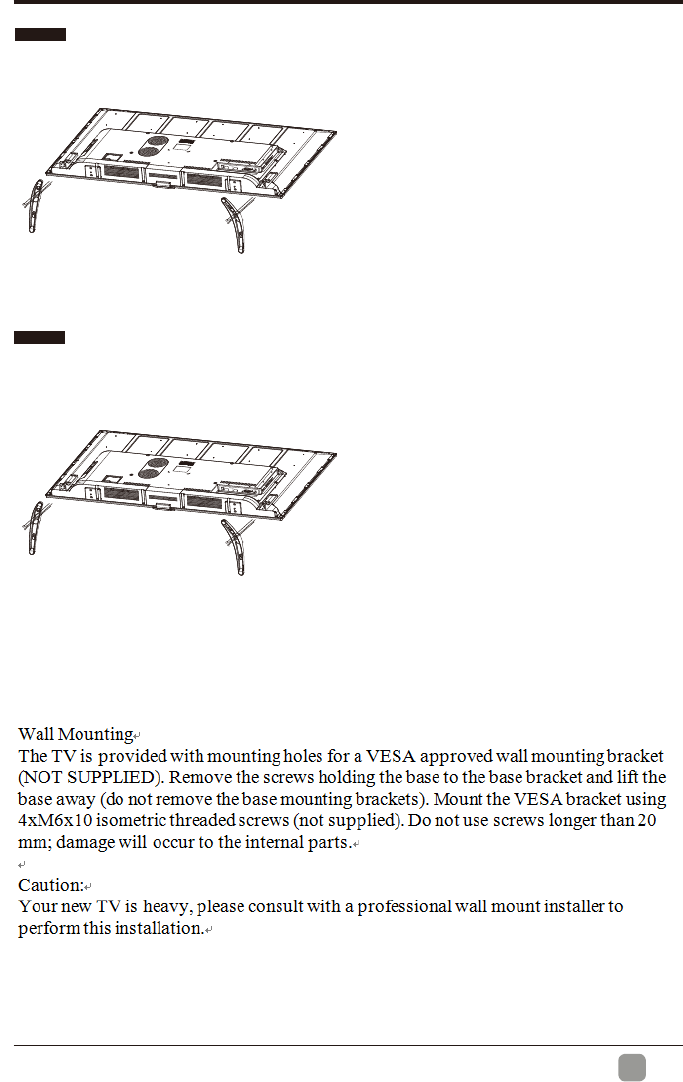 Wall Mounting

The TV is provided with mounting holes for a VESA approved wall mounting bracket (NOT SUPPLIED). Remove the screws holding the base to the base bracket and lift the base away (do not remove the base mounting brackets). Mount the VESA bracket using 4xM6x10 isometric threaded screws (not supplied). Do not use screws longer than 20 mm; damage will occur to the internal parts.

Caution:

Your new TV is heavy, please consult with a professional wall mount installer to perform this installation.