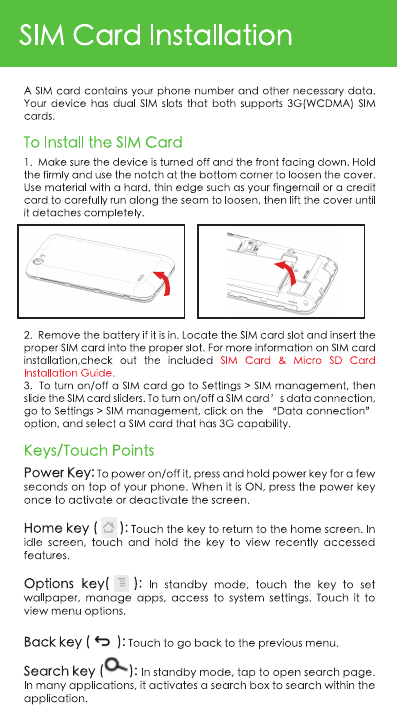 SIM Card Installation

A SIM card contains your phone number and other necessary data. Your device has dual SIM slots that both supports 3G(WCDMA) SIM cards.

To Install the SIM Card

1. Make sure the device is turned off and the front facing down. Hold the firmly and use the notch at the bottom corner to loosen the cover. Use material with a hard, thin edge such as your fingernail or a credit card to carefully run along the seam to loosen, then lift the cover until it detaches completely.

2. Remove the battery if it is in. Locate the SIM card slot and insert the proper SIM card into the proper slot. For more information on SIM card installation,check out the included SIM Card & Micro SD Card Installation Guide.
3. To turn on/off a SIM card go to Settings > SIM management, then slide the SIM card sliders. To turn on/off a SIM card's data connection, go to Settings > SIM management, click on the "Data connection" option, and select a SIM card that has 3G capability.

Keys/Touch Points

Power Key: To power on/off it, press and hold power key for a few seconds on top of your phone. When it is ON, press the power key once to activate or deactivate the screen.

Home key ( ): Touch the key to return to the home screen. In idle screen, touch and hold the key to view recently accessed features.

Options key( ): In standby mode, touch the key to set wallpaper, manage apps, access to system settings. Touch it to view menu options.

Back key ( ): Touch to go back to the previous menu.

Search key ( ): In standby mode, tap to open search page. In many applications, it activates a search box to search within the application.