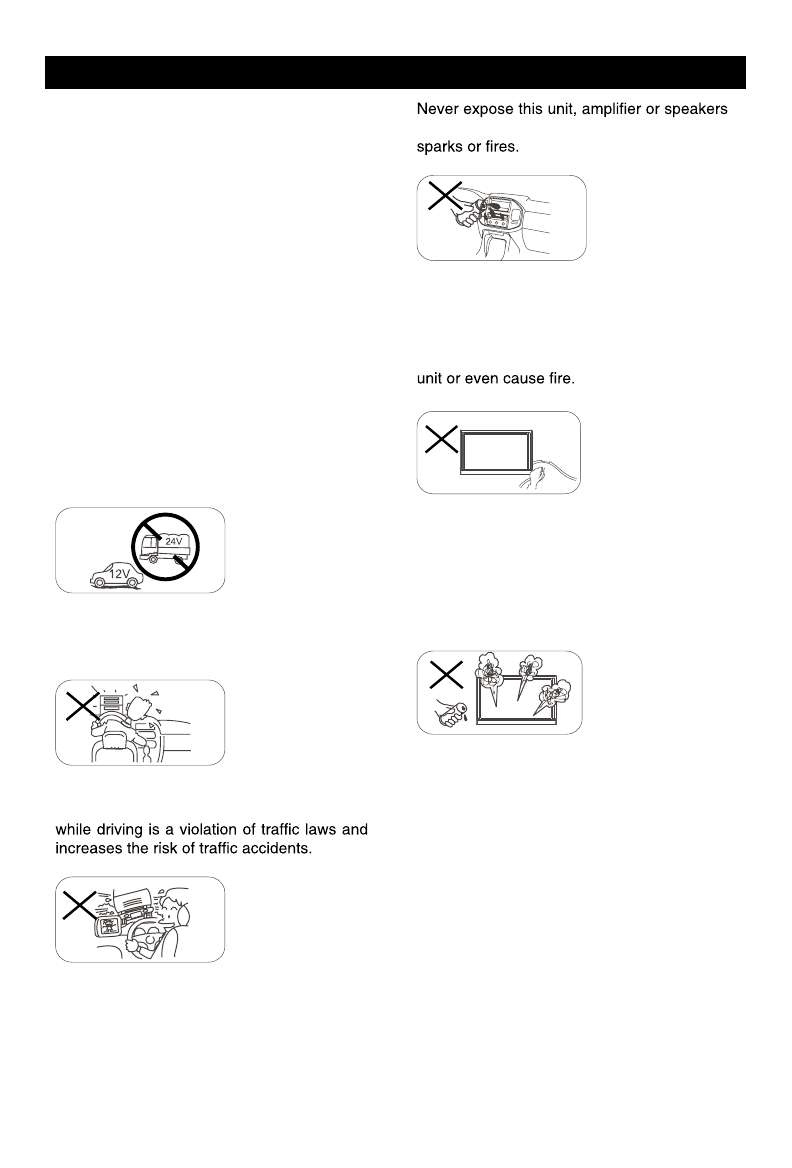 24V

12V

while driving is a violation of traffic laws and increases the risk of traffic accidents.

Never expose this unit, amplifier or speakers

sparks or fires.

unit or even cause fire.