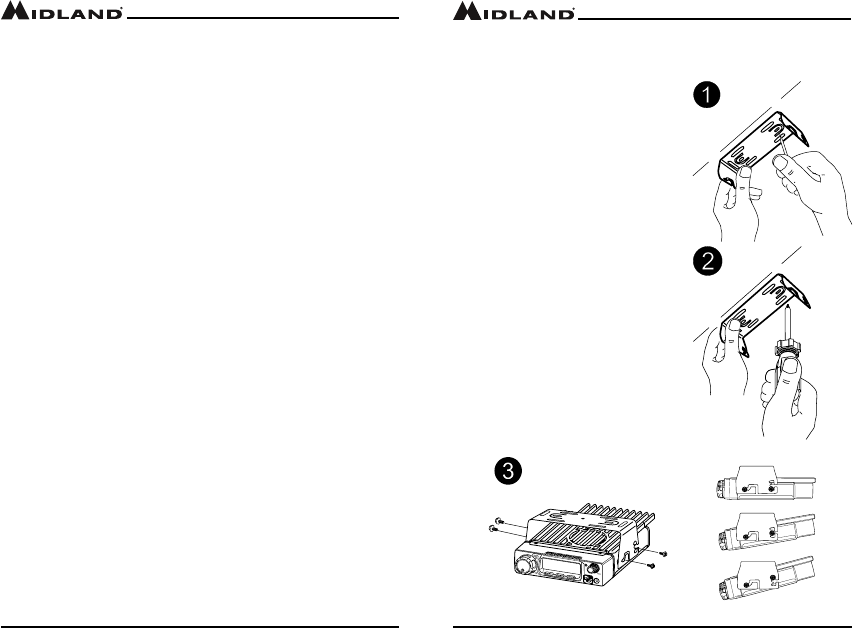 MIDLAND

MIDLAND

1

2

3