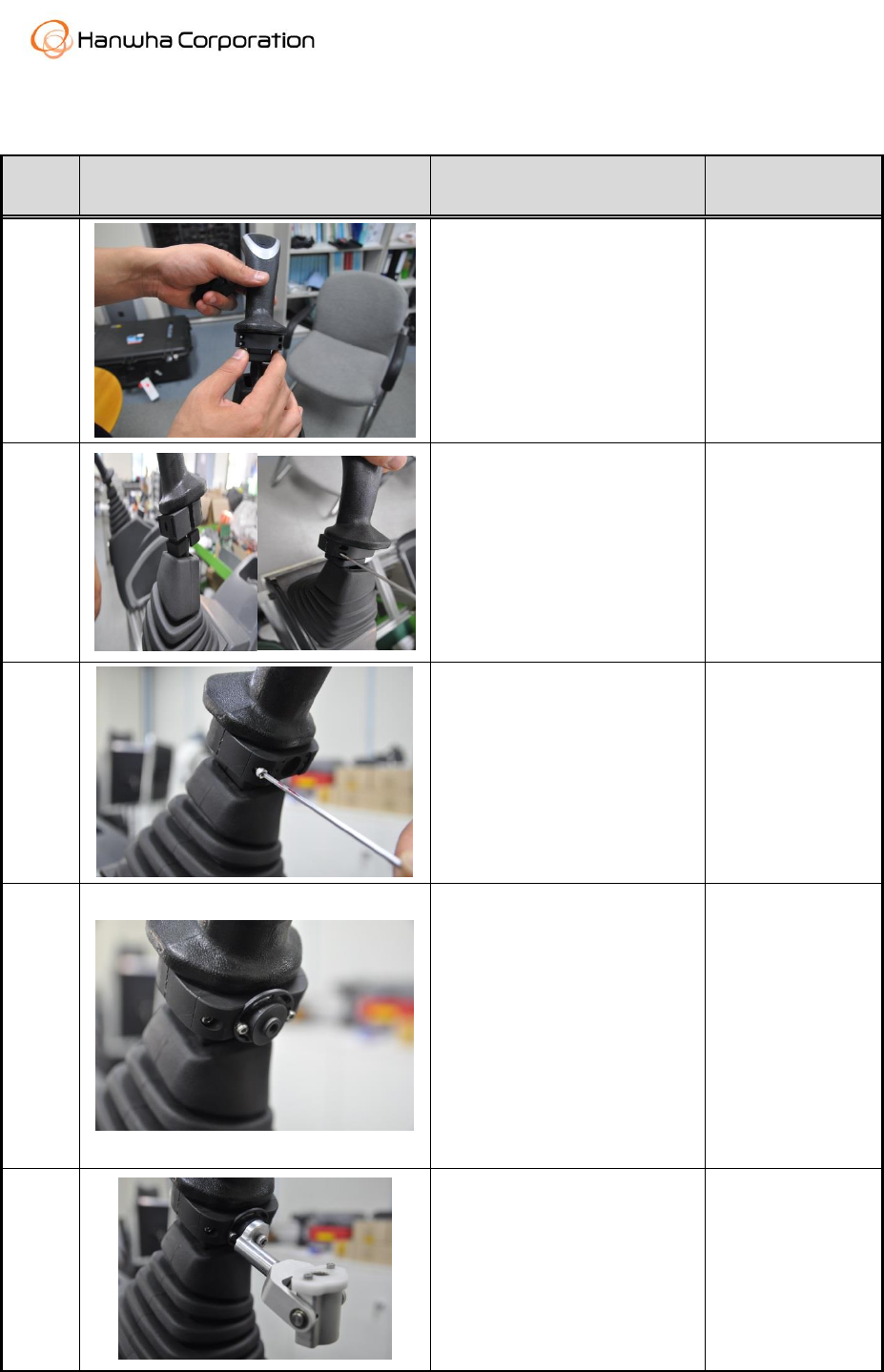 Hanwha Corporation