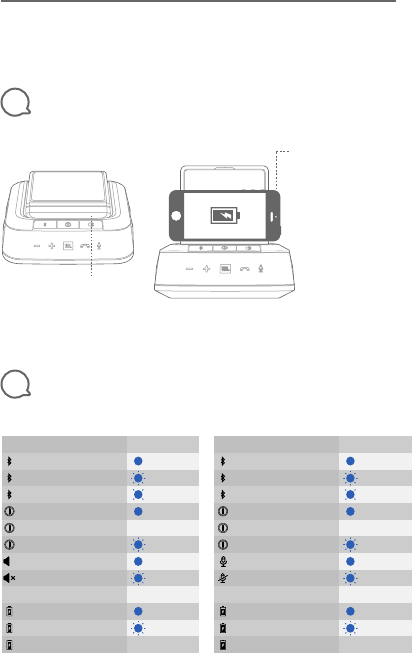 JBL

JBL