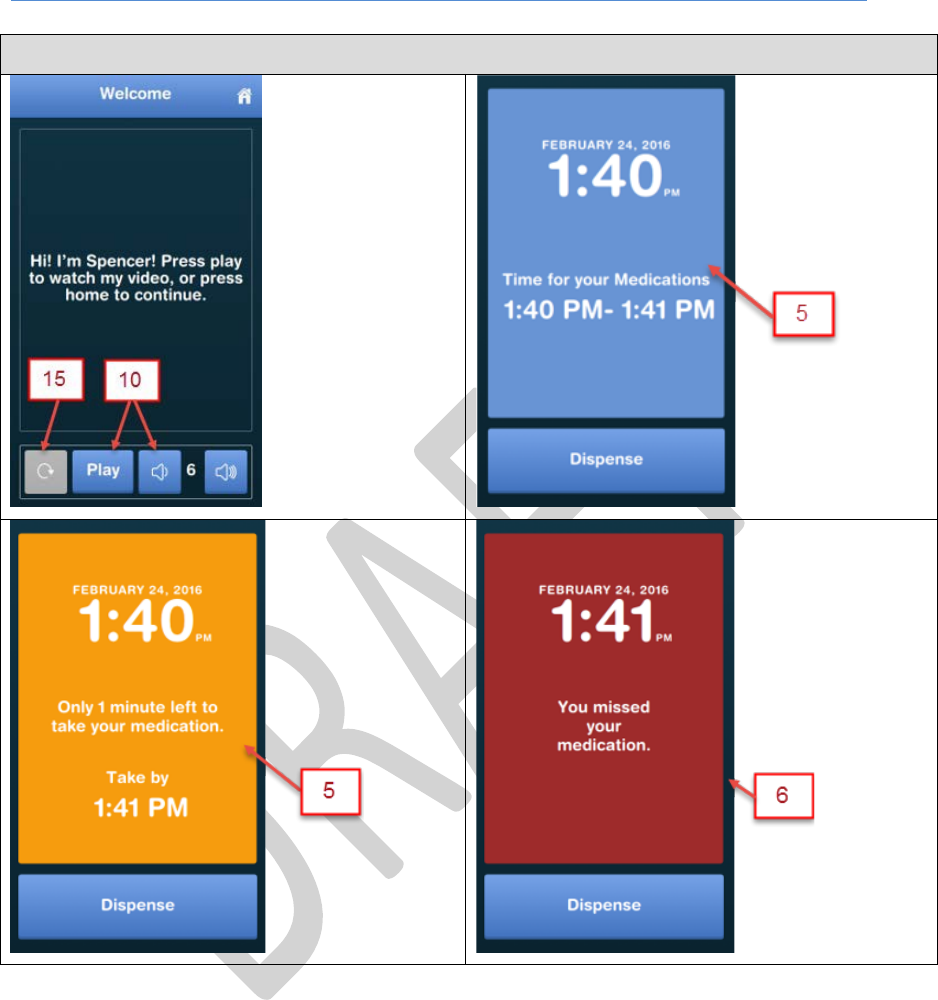 Welcome

Hi! I'm Spencer! Press play to watch my video, or press home to continue.

15

10

Play

6

FEBRUARY 24, 2016

1:40 PM

Time for your Medications

1:40 PM- 1:41 PM

5

Dispense

FEBRUARY 24, 2016

1:40 PM

Only 1 minute left to take your medication.

Take by

1:41 PM

5

Dispense

FEBRUARY 24, 2016

1:41 PM

You missed your medication.

6

Dispense

DRAFT