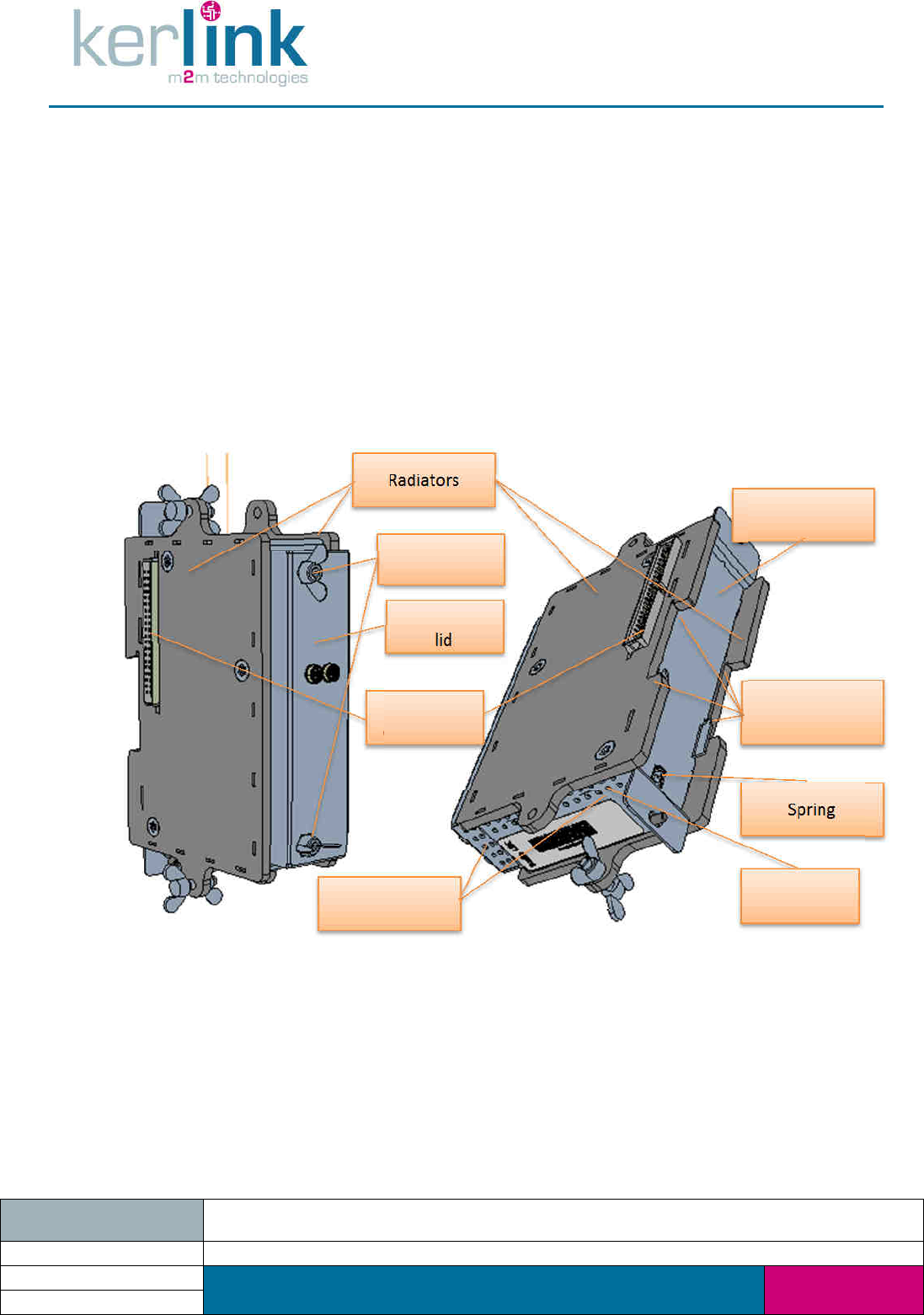 kerlink
m2m technologies

Radiators

lid

Spring