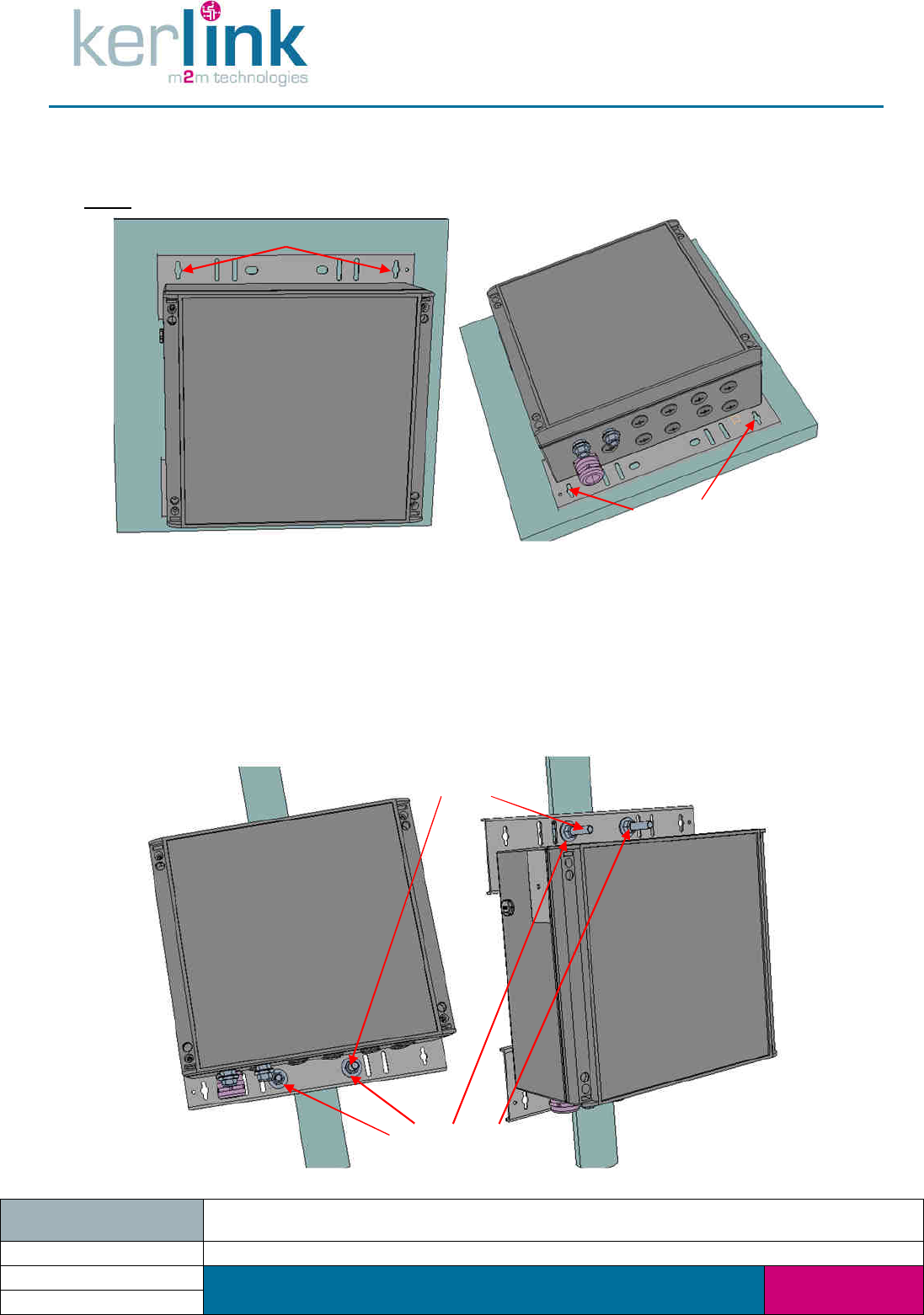 kerlink
m2m technologies