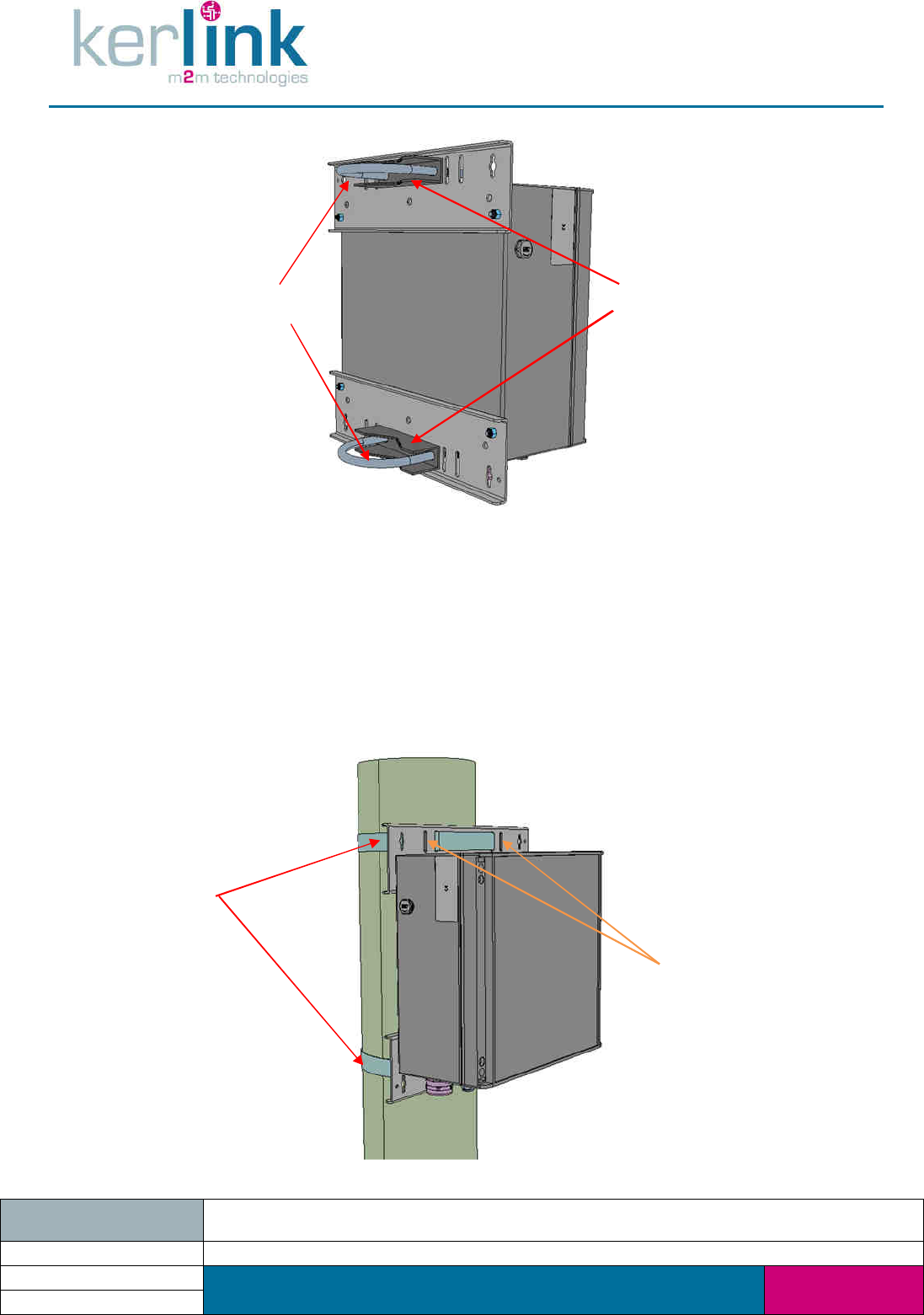 kerlink
m2m technologies