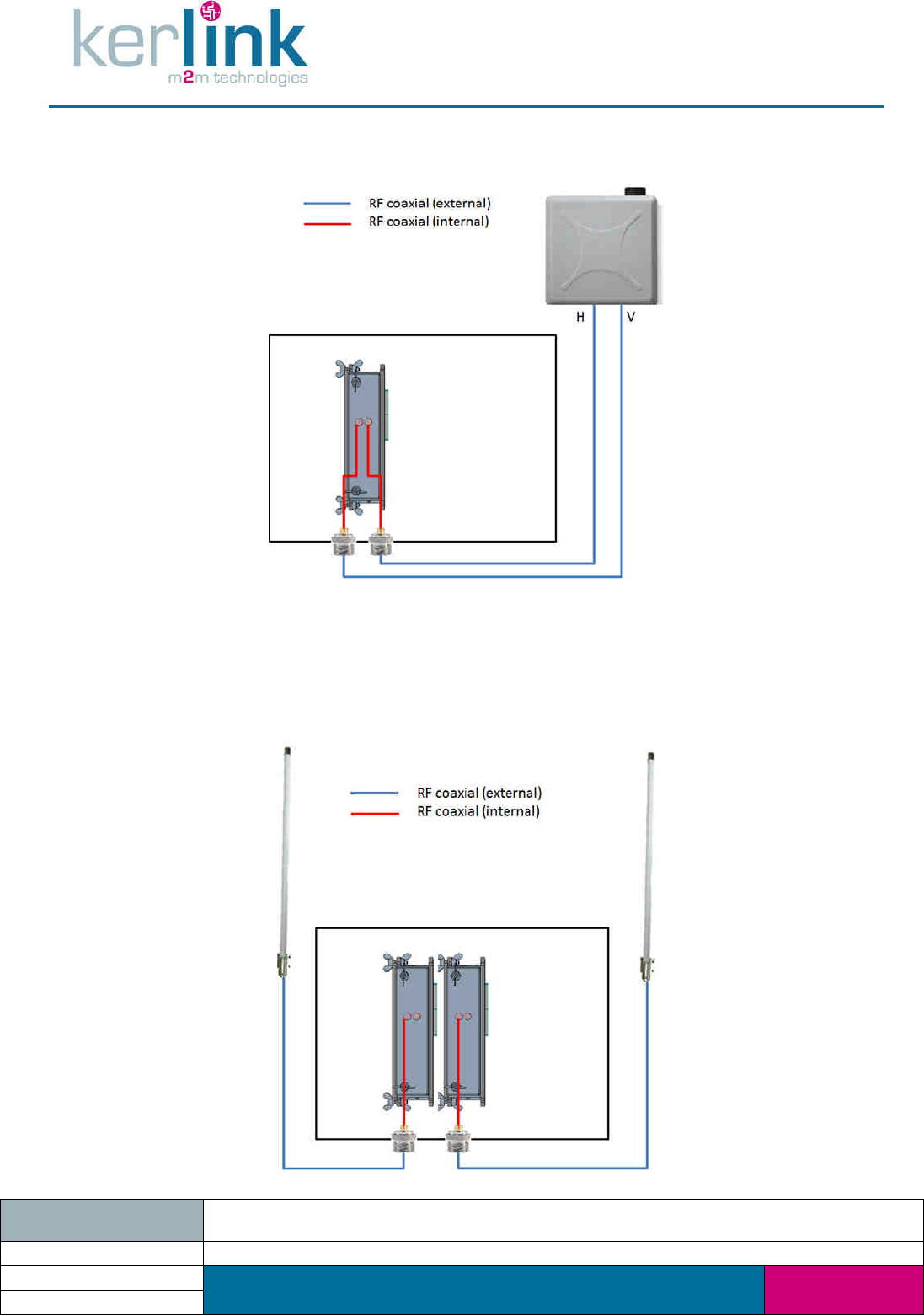 kerlink
m2m technologies

RF coaxial (external)
RF coaxial (internal)

H
V

RF coaxial (external)
RF coaxial (internal)