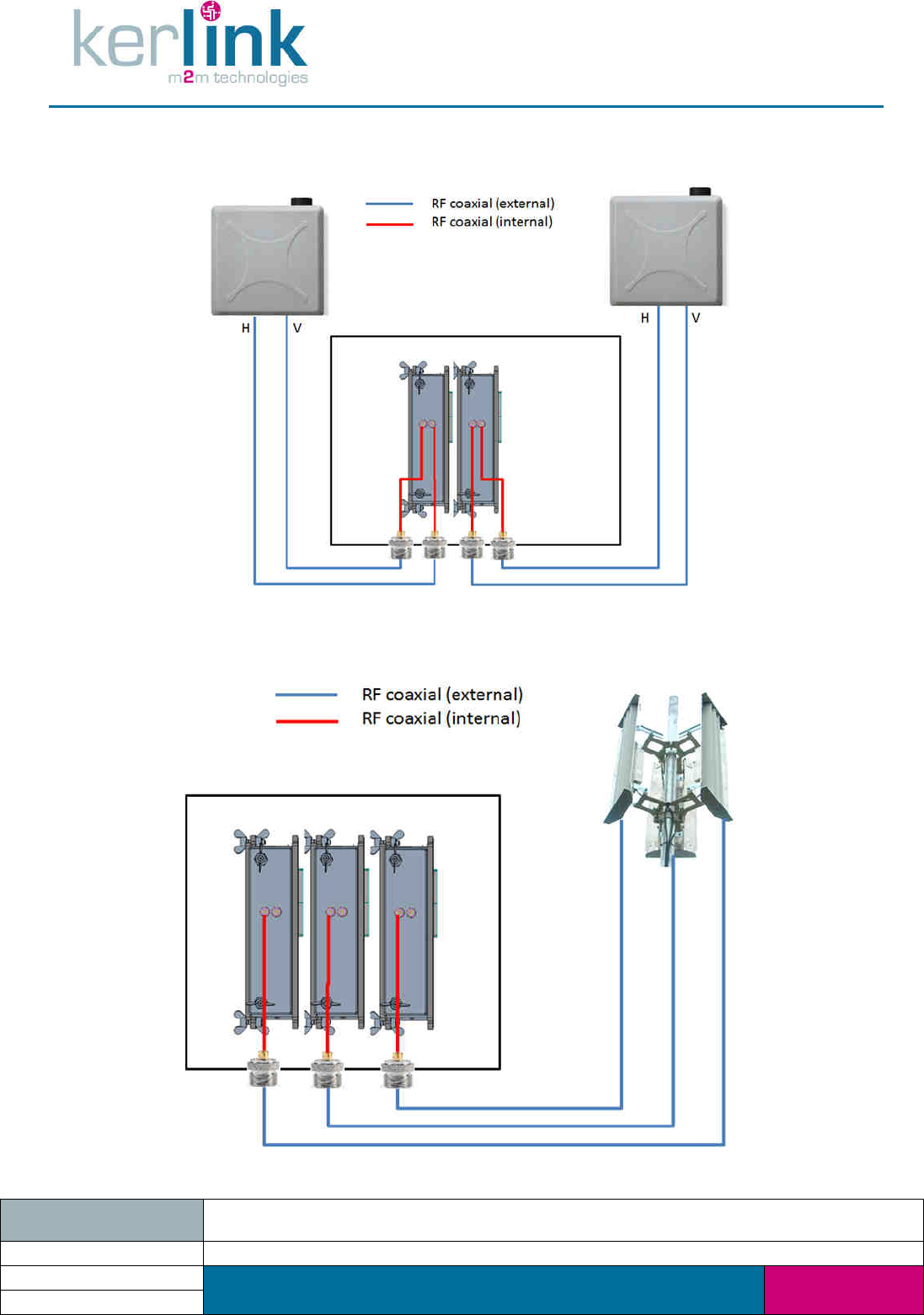 kerlink
m2m technologies

RF coaxial (external)
RF coaxial (internal)

H V H V

RF coaxial (external)
RF coaxial (internal)