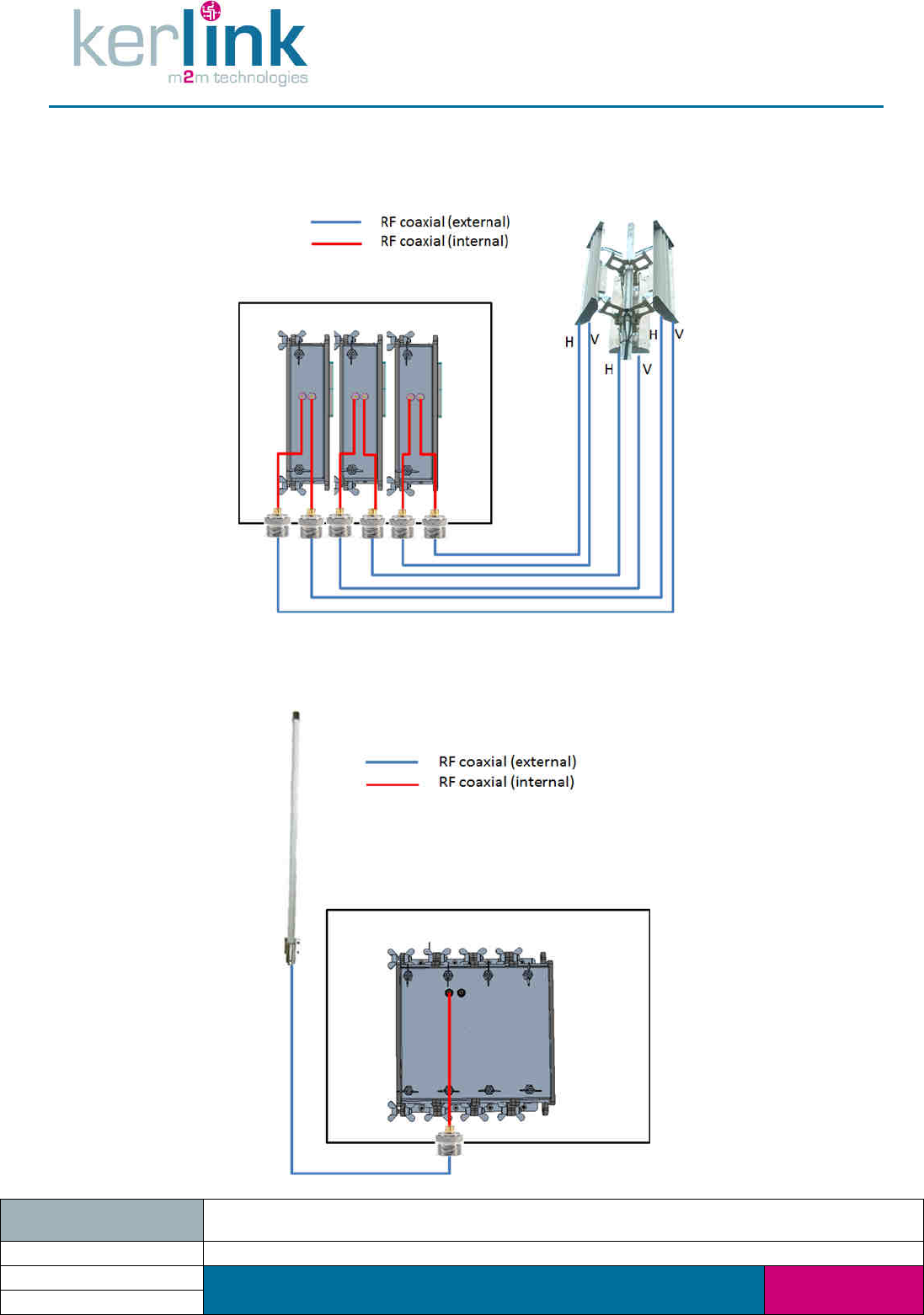 kerlink
m2m technologies

RF coaxial (external)
RF coaxial (internal)

H V H V
H V

RF coaxial (external)
RF coaxial (internal)