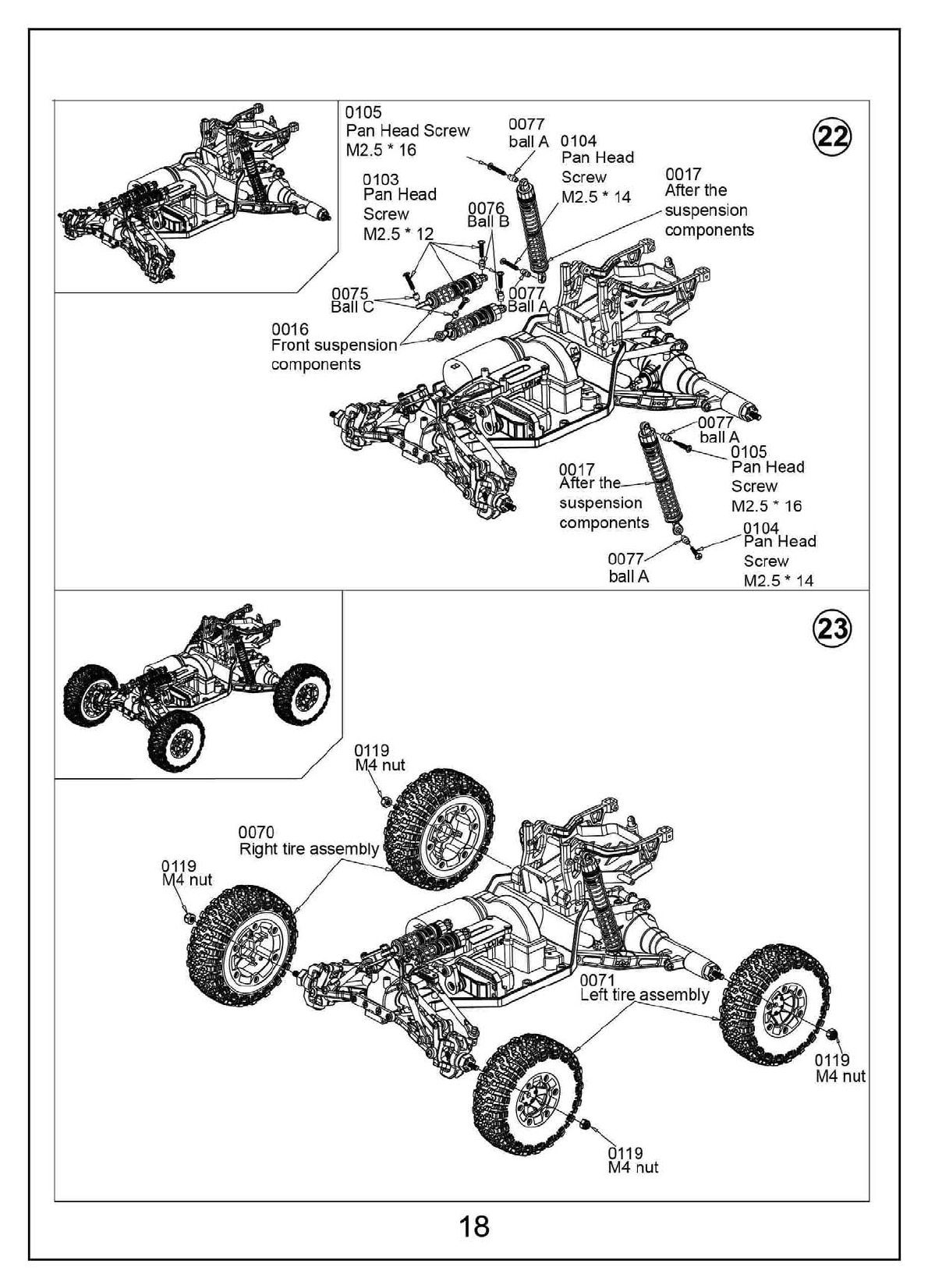 22

0105
Pan Head Screw
M2.5 * 16

0077
ball A

0104
Pan Head
Screw
M2.5 * 14

0017
After the
suspension
components

0103
Pan Head
Screw
M2.5 * 12

0076
Ball B

0075
Ball C

0077
Ball A

0016
Front suspension
components

0077
ball A

0105
Pan Head
Screw
M2.5 * 16

0017
After the
suspension
components

0104
Pan Head
Screw
M2.5 * 14

0077
ball A

23

0119
M4 nut

0070
Right tire assembly

0119
M4 nut

0071
Left tire assembly

0119
M4 nut

0119
M4 nut

18