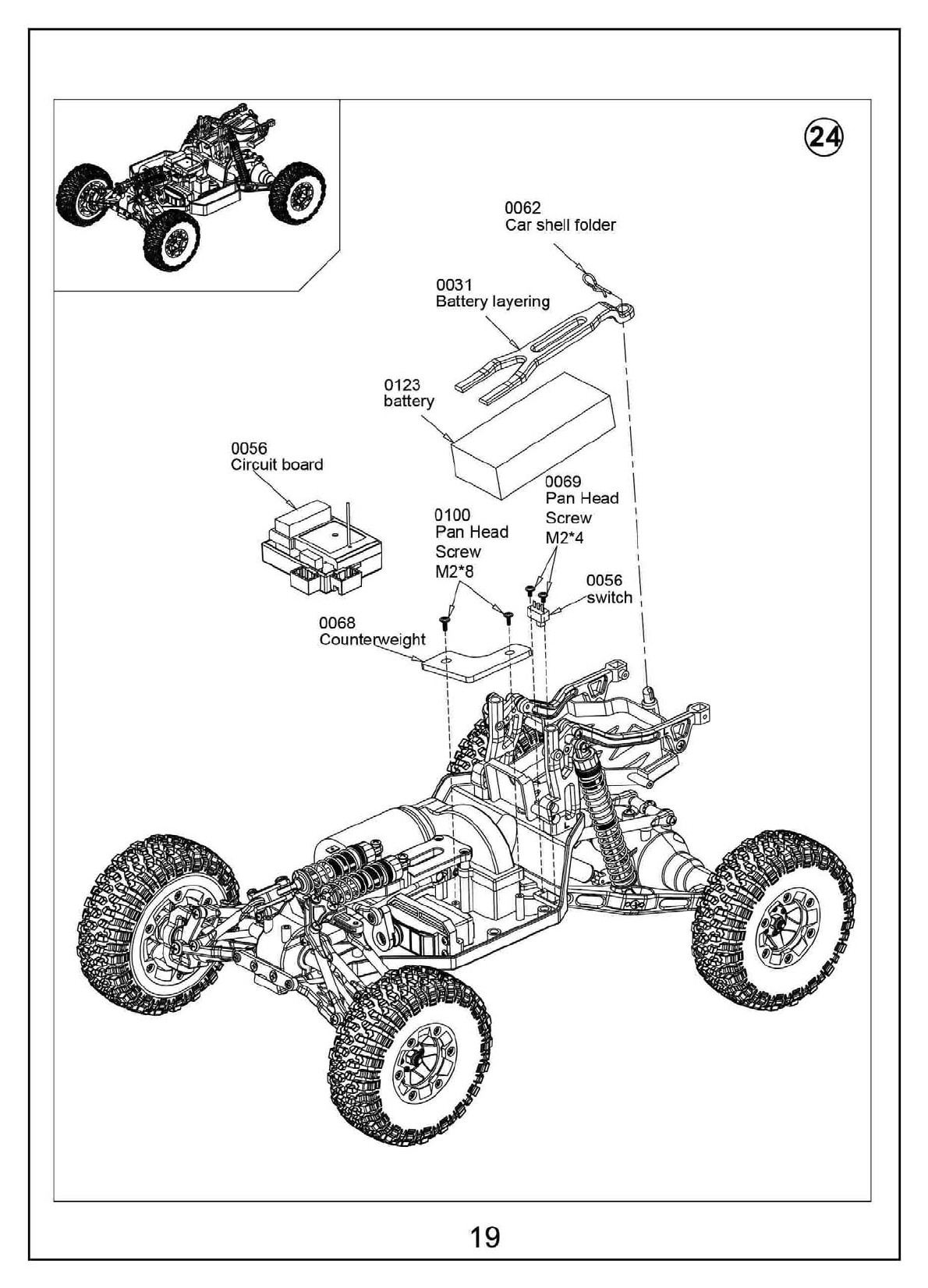 24

0062
Car shell folder

0031
Battery layering

0123
battery

0056
Circuit board

0069
Pan Head
Screw
M2*4

0100
Pan Head
Screw
M2*8

0056
switch

0068
Counterweight

19