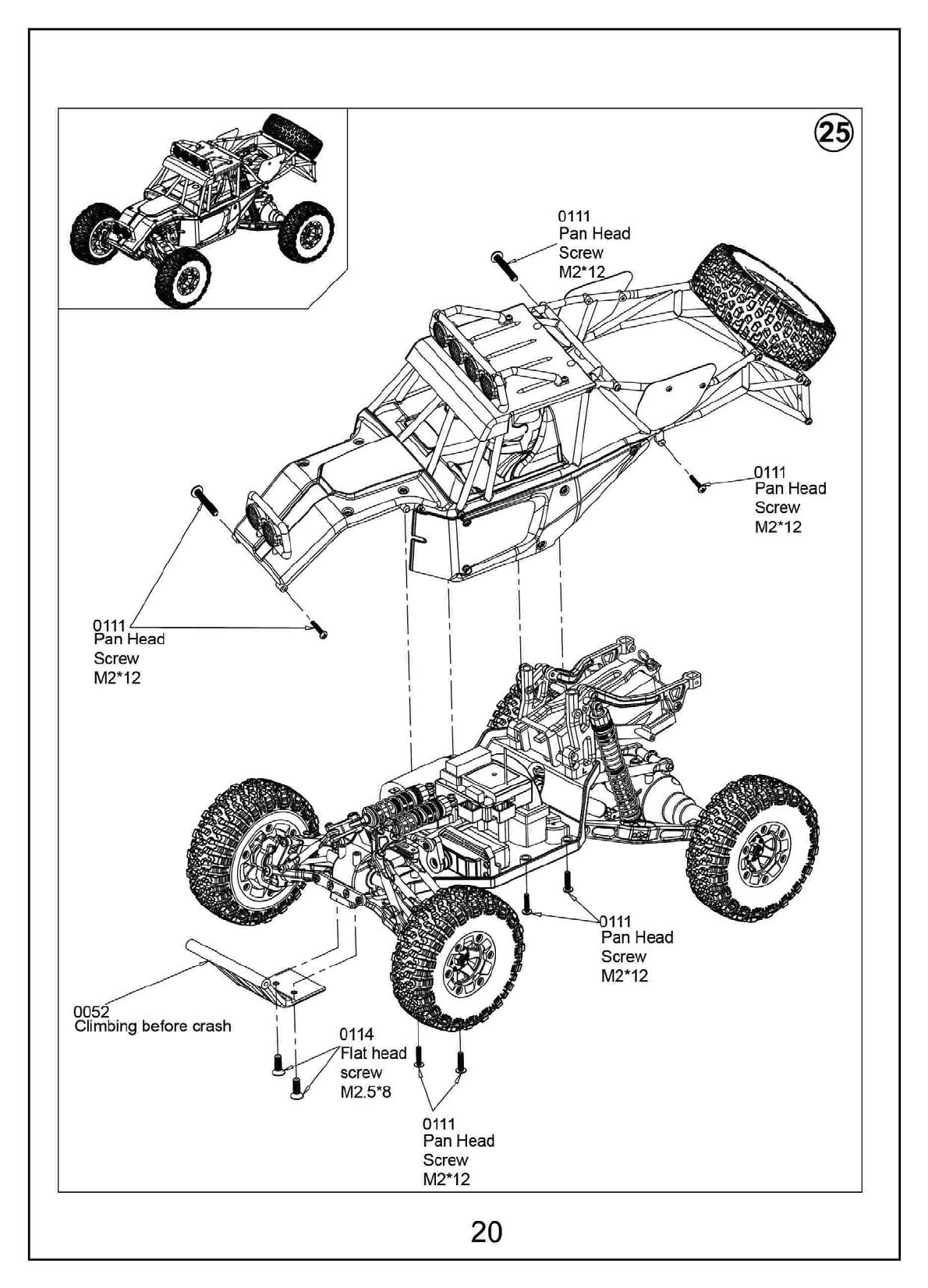 25

0111
Pan Head
Screw
M2*12

0111
Pan Head
Screw
M2*12

0111
Pan Head
Screw
M2*12

0111
Pan Head
Screw
M2*12

0052
Climbing before crash

0114
Flat head
screw
M2.5*8

0111
Pan Head
Screw
M2*12

20