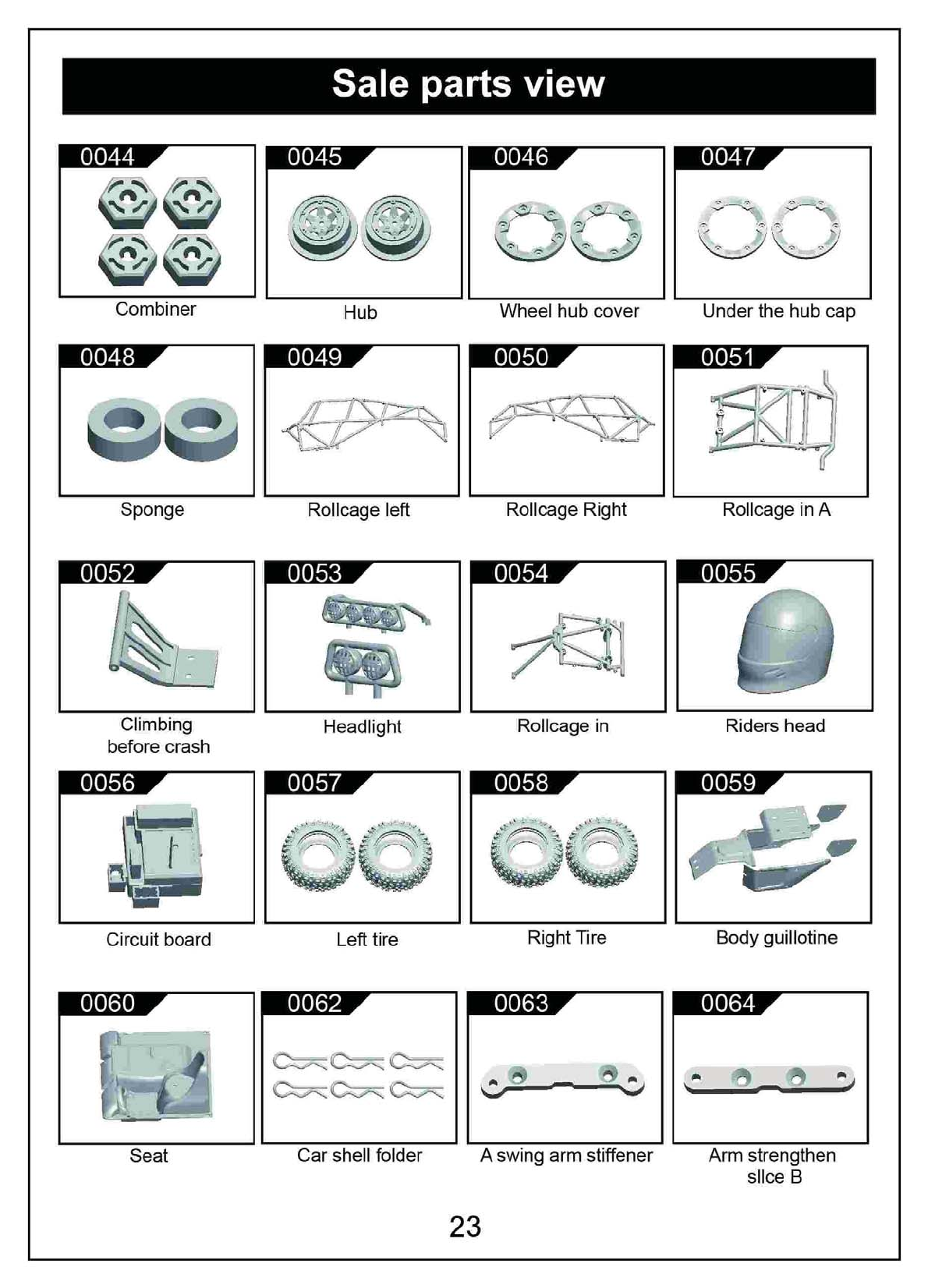 Sale parts view

0044
Combiner

0045
Hub

0046
Wheel hub cover

0047
Under the hub cap

0048
Sponge

0049
Rollcage left

0050
Rollcage Right

0051
Rollcage in A

0052
Climbing before crash

0053
Headlight

0054
Rollcage in

0055
Riders head

0056
Circuit board

0057
Left tire

0058
Right Tire

0059
Body guillotine

0060
Seat

0062
Car shell folder

0063
A swing arm stiffener

0064
Arm strengthen sllce B

23