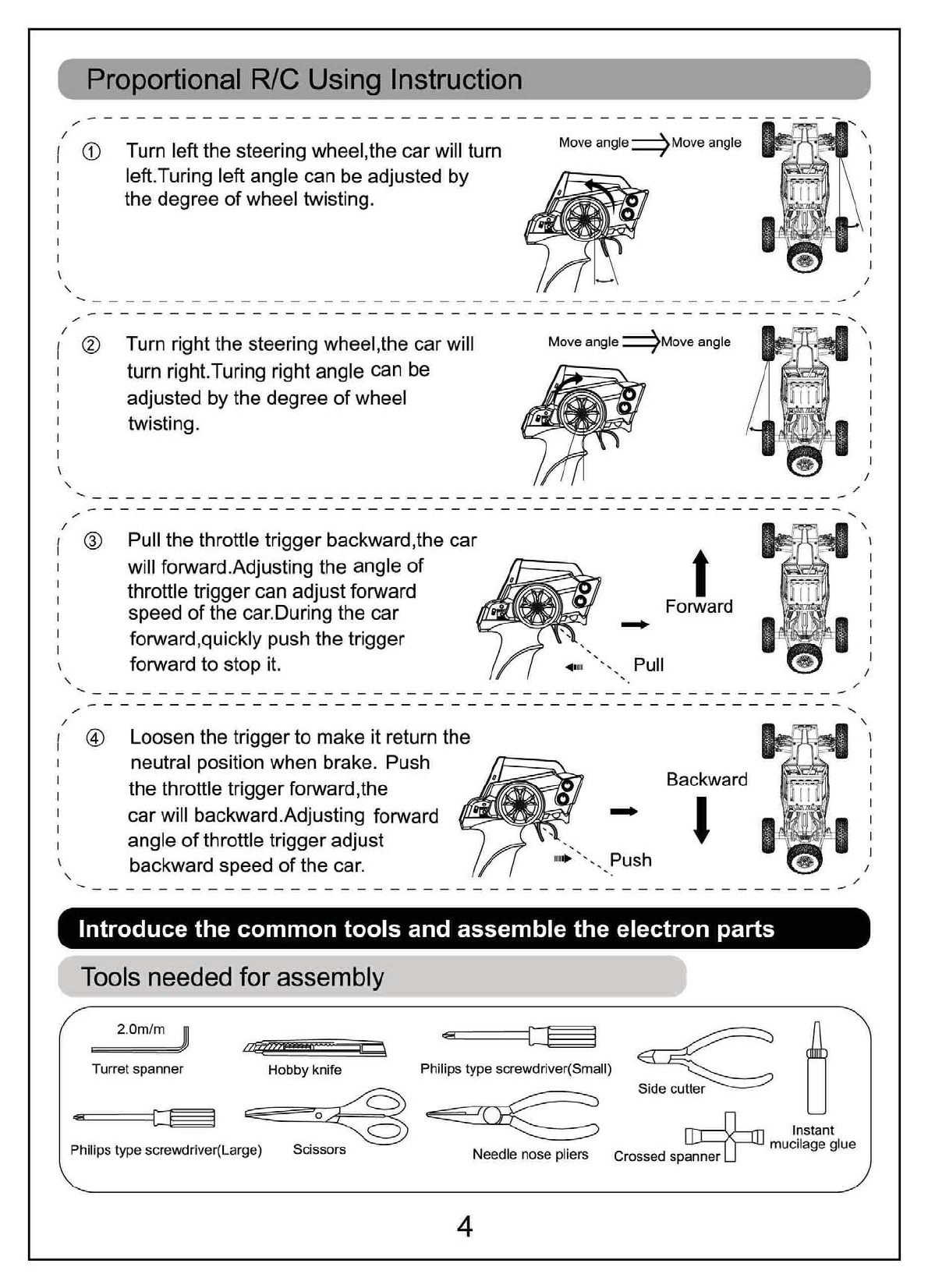 Proportional R/C Using Instruction

① Turn left the steering wheel,the car will turn left.Turing left angle can be adjusted by the degree of wheel twisting.

Move angle ⟹ Move angle

② Turn right the steering wheel,the car will turn right.Turing right angle can be adjusted by the degree of wheel twisting.

Move angle ⟹ Move angle

③ Pull the throttle trigger backward,the car will forward.Adjusting the angle of throttle trigger can adjust forward speed of the car.During the car forward,quickly push the trigger forward to stop it.

Forward

Pull

④ Loosen the trigger to make it return the neutral position when brake. Push the throttle trigger forward,the car will backward.Adjusting forward angle of throttle trigger adjust backward speed of the car.

Backward

Push

Introduce the common tools and assemble the electron parts

Tools needed for assembly

2.0m/m

Turret spanner

Hobby knife

Philips type screwdriver(Small)

Side cutter

Philips type screwdriver(Large)

Scissors

Needle nose pliers

Crossed spanner

Instant mucilage glue

4