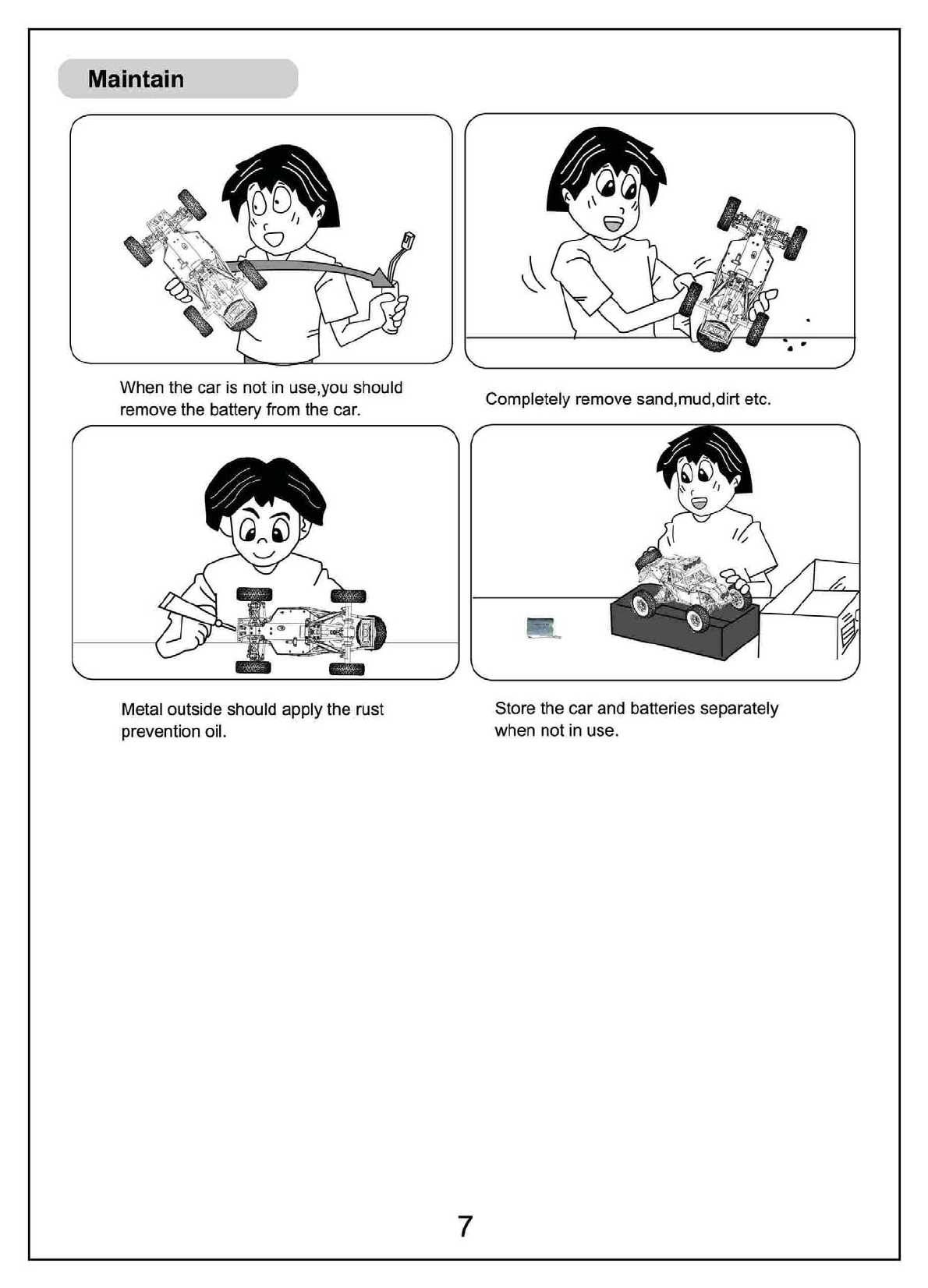 Maintain

When the car is not in use,you should remove the battery from the car.

Completely remove sand,mud,dirt etc.

Metal outside should apply the rust prevention oil.

Store the car and batteries separately when not in use.

7