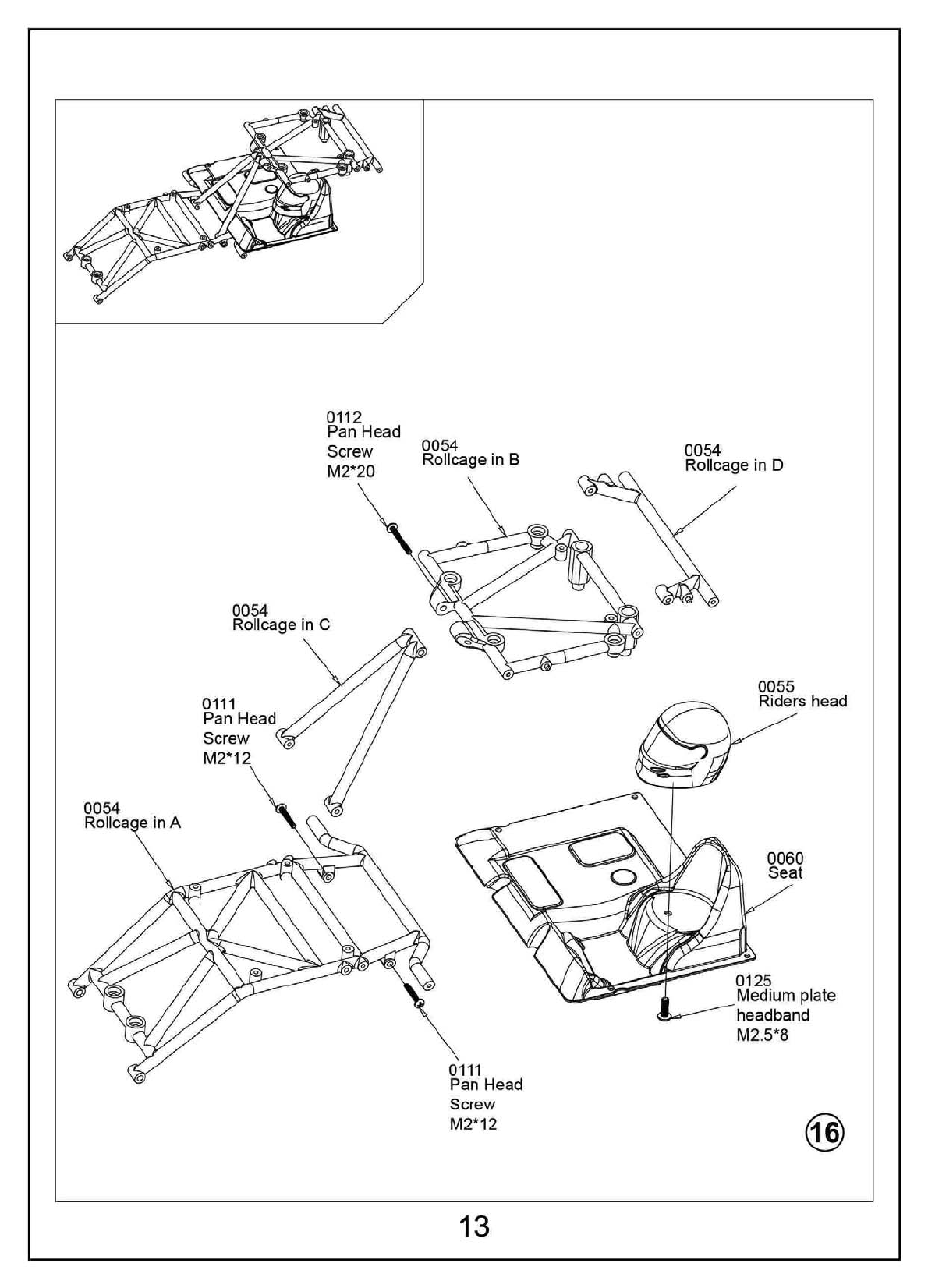 0112
Pan Head
Screw
M2*20

0054
Rollcage in B

0054
Rollcage in D

0054
Rollcage in C

0111
Pan Head
Screw
M2*12

0055
Riders head

0054
Rollcage in A

0060
Seat

0125
Medium plate
headband
M2.5*8

0111
Pan Head
Screw
M2*12

16

13