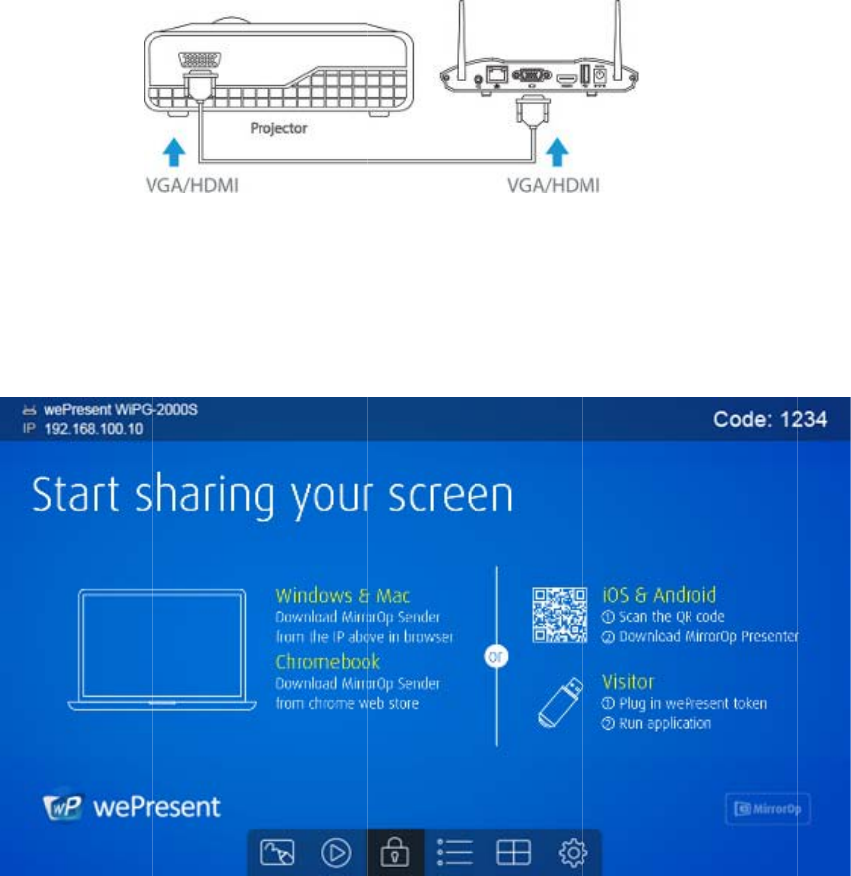 Projector

VGA/HDMI

VGA/HDMI

wePresent WiPG-2000S
IP 192.168.100.10

Code: 1234

Start sharing your screen

Windows & Mac
Download MirrorOp Sender from the IP above in browser

Chromebook
Download MirrorOp Sender from chrome web store

or

iOS & Android
① Scan the QR code
② Download MirrorOp Presenter

Visitor
① Plug in wePresent token
② Run application

wePresent

MirrorOp