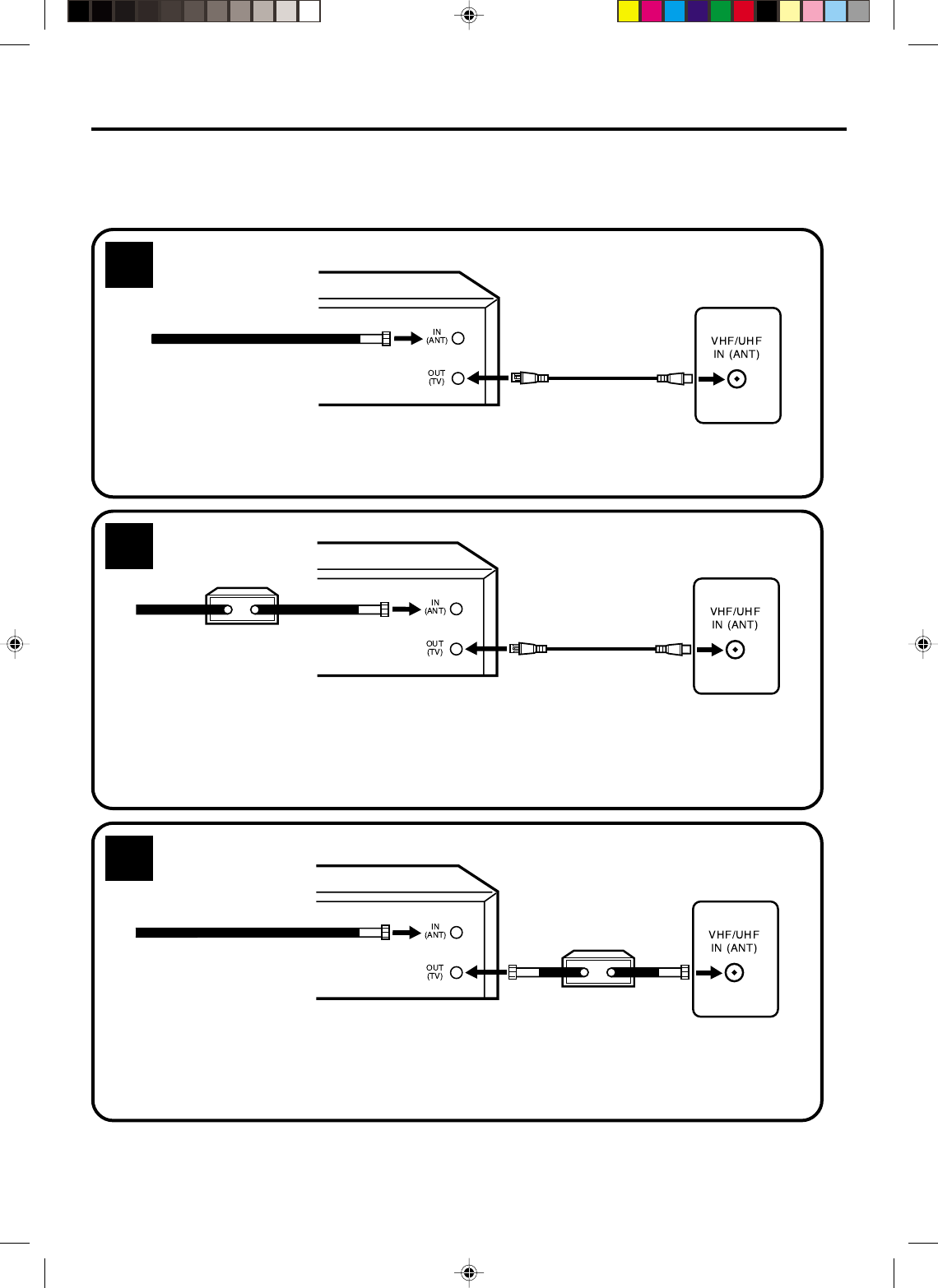 IN (ANT)
OUT (TV)
VHF/UHF IN (ANT)

IN (ANT)
OUT (TV)
VHF/UHF IN (ANT)

IN (ANT)
OUT (TV)
VHF/UHF IN (ANT)