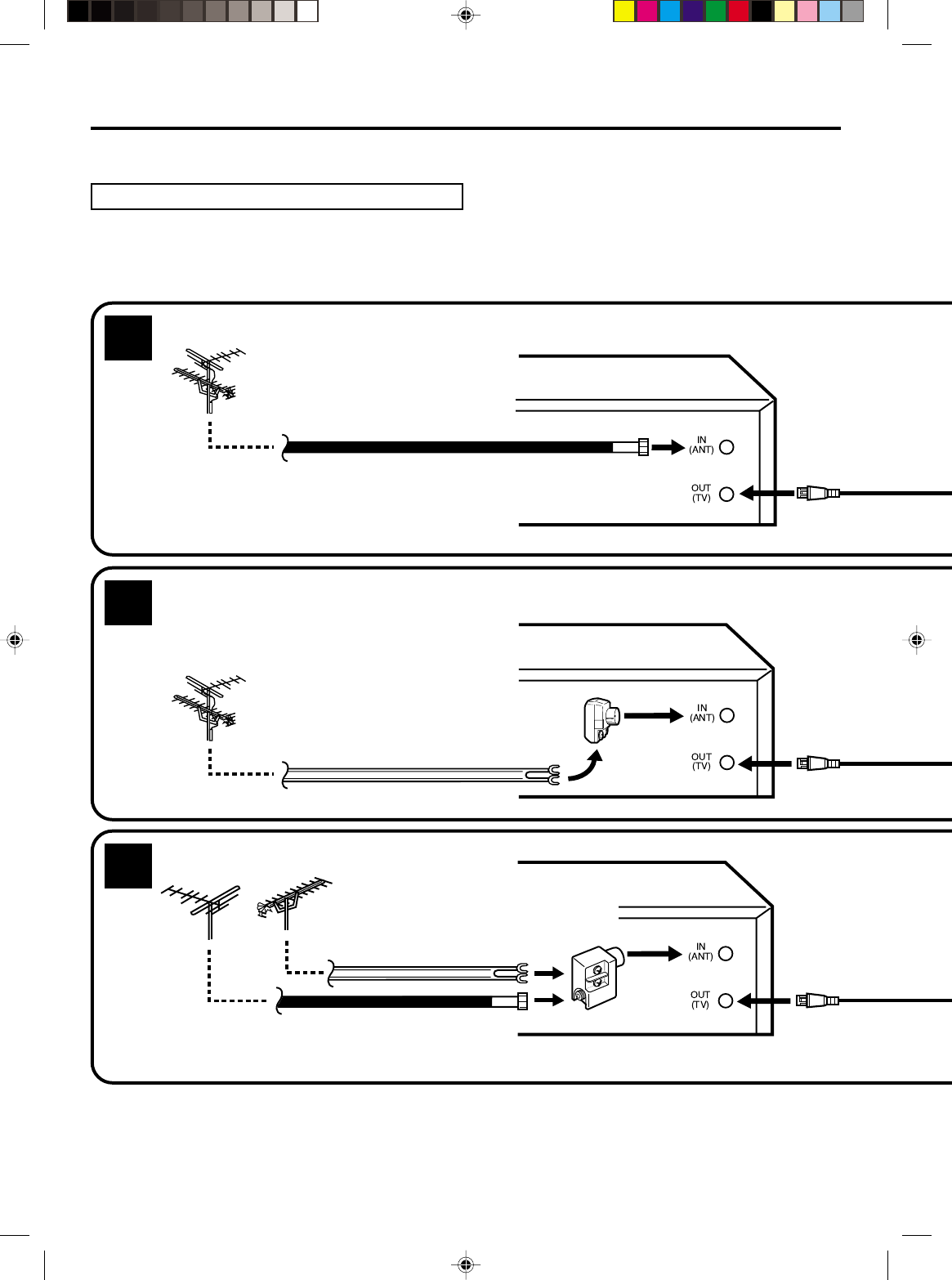 IN
(ANT)

OUT
(TV)

IN
(ANT)

OUT
(TV)

IN
(ANT)

OUT
(TV)