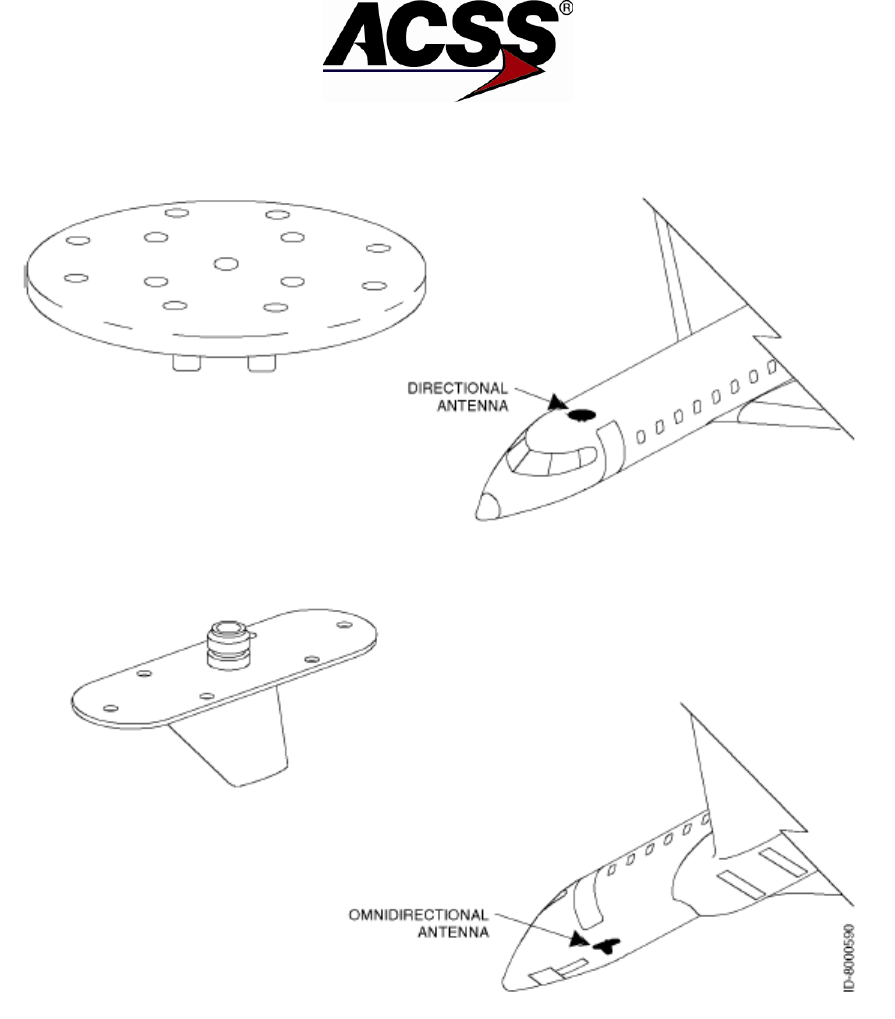 ACSS®

DIRECTIONAL ANTENNA

OMNIDIRECTIONAL ANTENNA

ID-8000590