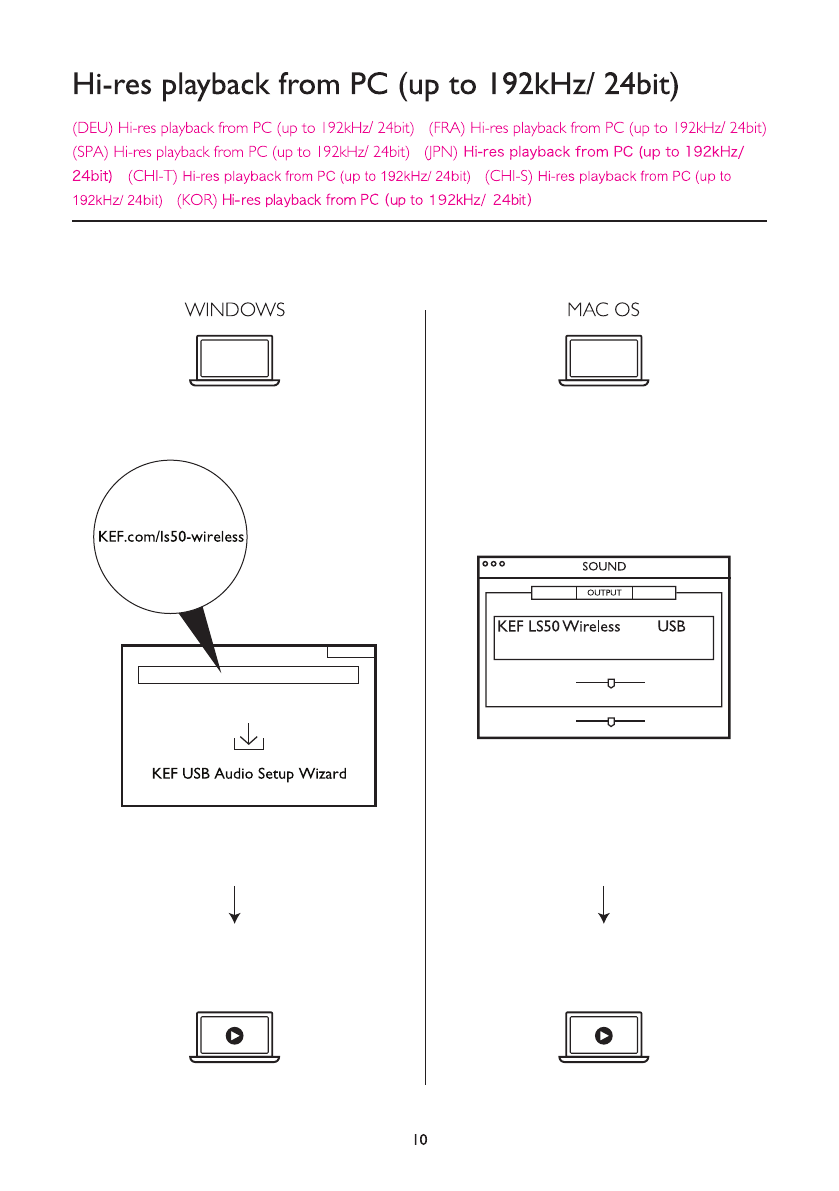 Hi-res playback from PC (up to 192kHz/ 24bit)

(DEU) Hi-res playback from PC (up to 192kHz/ 24bit) (FRA) Hi-res playback from PC (up to 192kHz/ 24bit) (SPA) Hi-res playback from PC (up to 192kHz/ 24bit) (JPN) Hi-res playback from PC (up to 192kHz/ 24bit) (CHI-T) Hi-res playback from PC (up to 192kHz/ 24bit) (CHI-S) Hi-res playback from PC (up to 192kHz/ 24bit) (KOR) Hi-res playback from PC (up to 192kHz/ 24bit)

WINDOWS

KEF.com/ls50-wireless

KEF USB Audio Setup Wizard

MAC OS

SOUND

OUTPUT

KEF LS50 Wireless USB

10