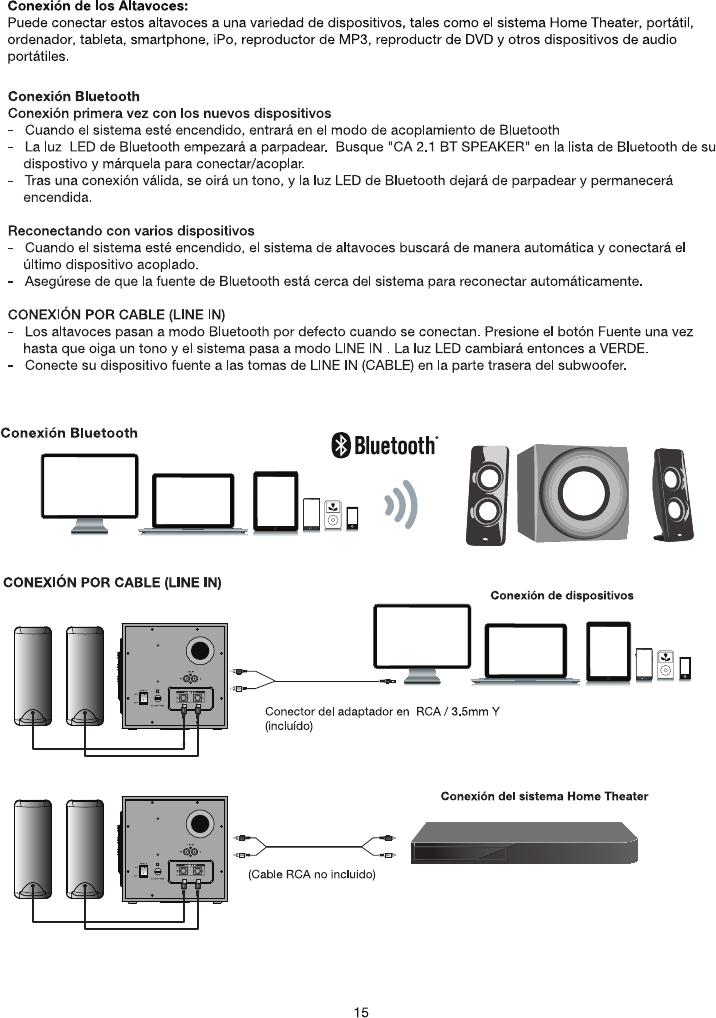 Conexión de los Altavoces:
Puede conectar estos altavoces a una variedad de dispositivos, tales como el sistema Home Theater, portátil, ordenador, tableta, smartphone, iPo, reproductor de MP3, reproductr de DVD y otros dispositivos de audio portátiles.

Conexión Bluetooth
Conexión primera vez con los nuevos dispositivos
- Cuando el sistema esté encendido, entrará en el modo de acoplamiento de Bluetooth
- La luz LED de Bluetooth empezará a parpadear. Busque "CA 2.1 BT SPEAKER" en la lista de Bluetooth de su dispostivo y márquela para conectar/acoplar.
- Tras una conexión válida, se oirá un tono, y la luz LED de Bluetooth dejará de parpadear y permanecerá encendida.

Reconectando con varios dispositivos
- Cuando el sistema esté encendido, el sistema de altavoces buscará de manera automática y conectará el último dispositivo acoplado.
- Asegúrese de que la fuente de Bluetooth está cerca del sistema para reconectar automáticamente.

CONEXIÓN POR CABLE (LINE IN)
- Los altavoces pasan a modo Bluetooth por defecto cuando se conectan. Presione el botón Fuente una vez hasta que oiga un tono y el sistema pasa a modo LINE IN . La luz LED cambiará entonces a VERDE.
- Conecte su dispositivo fuente a las tomas de LINE IN (CABLE) en la parte trasera del subwoofer.

Conexión Bluetooth
Bluetooth

CONEXIÓN POR CABLE (LINE IN)
Conexión de dispositivos
Conector del adaptador en RCA / 3.5mm Y (incluído)

Conexión del sistema Home Theater
(Cable RCA no incluido)

15