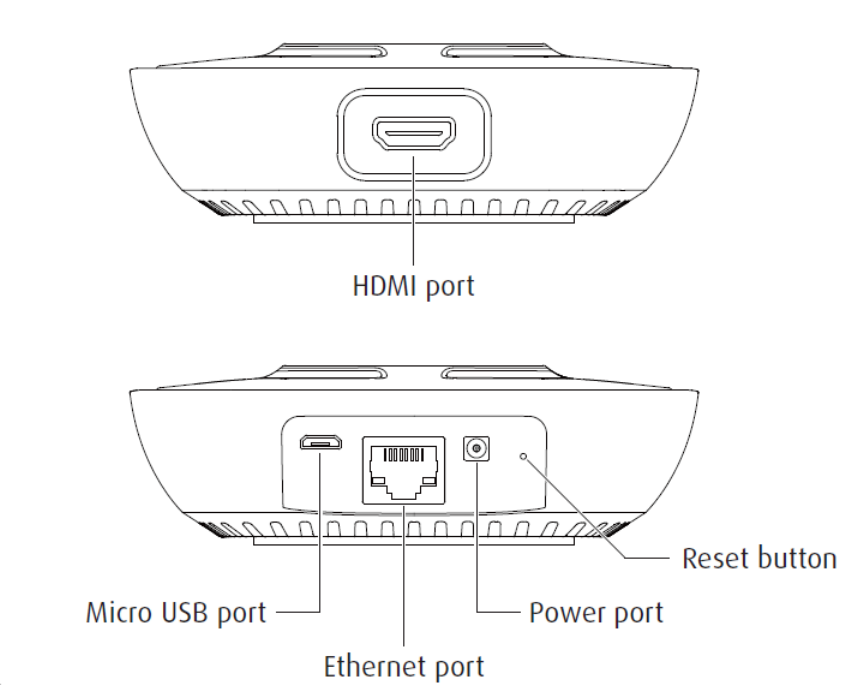 HDMI port

Reset button

Micro USB port

Power port

Ethernet port