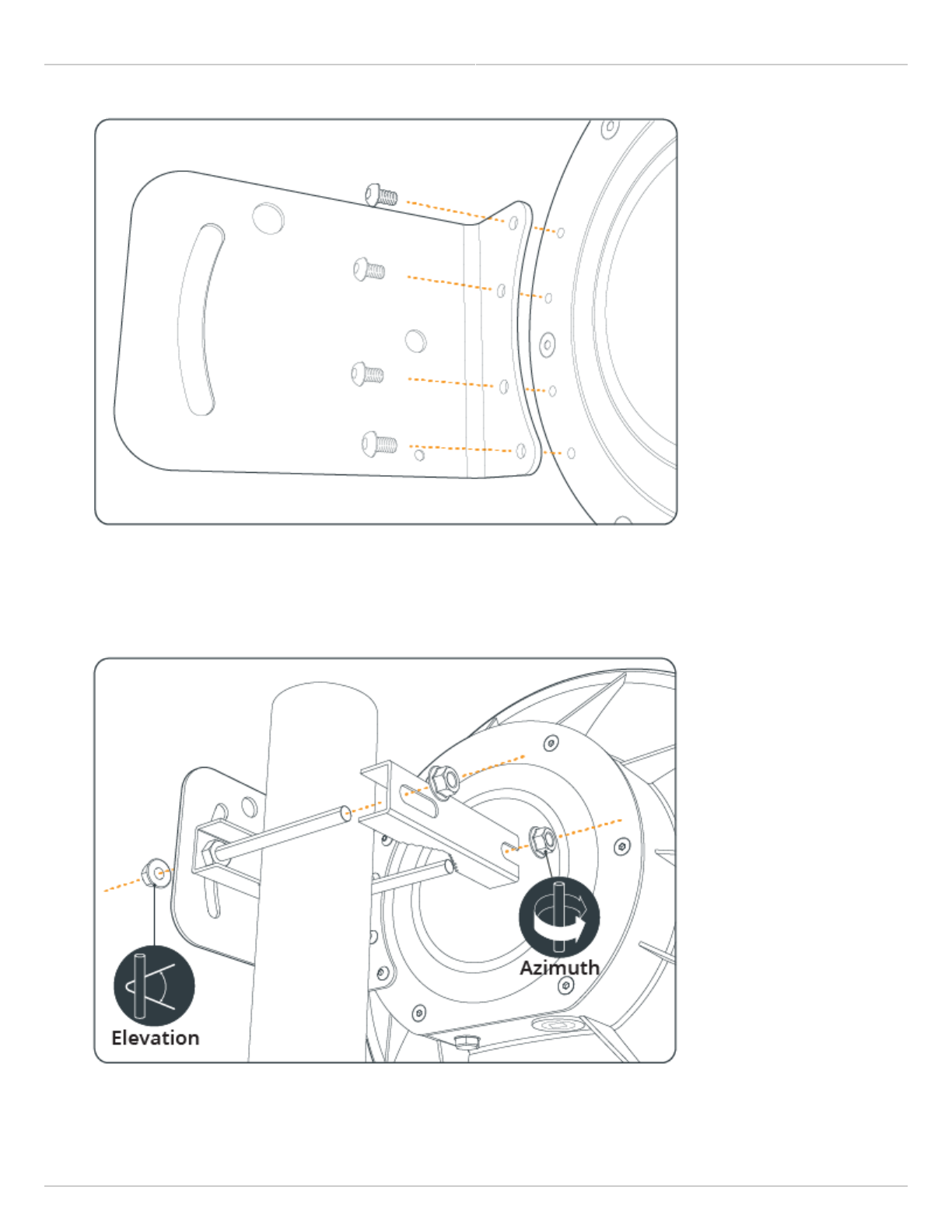 Azimuth

Elevation