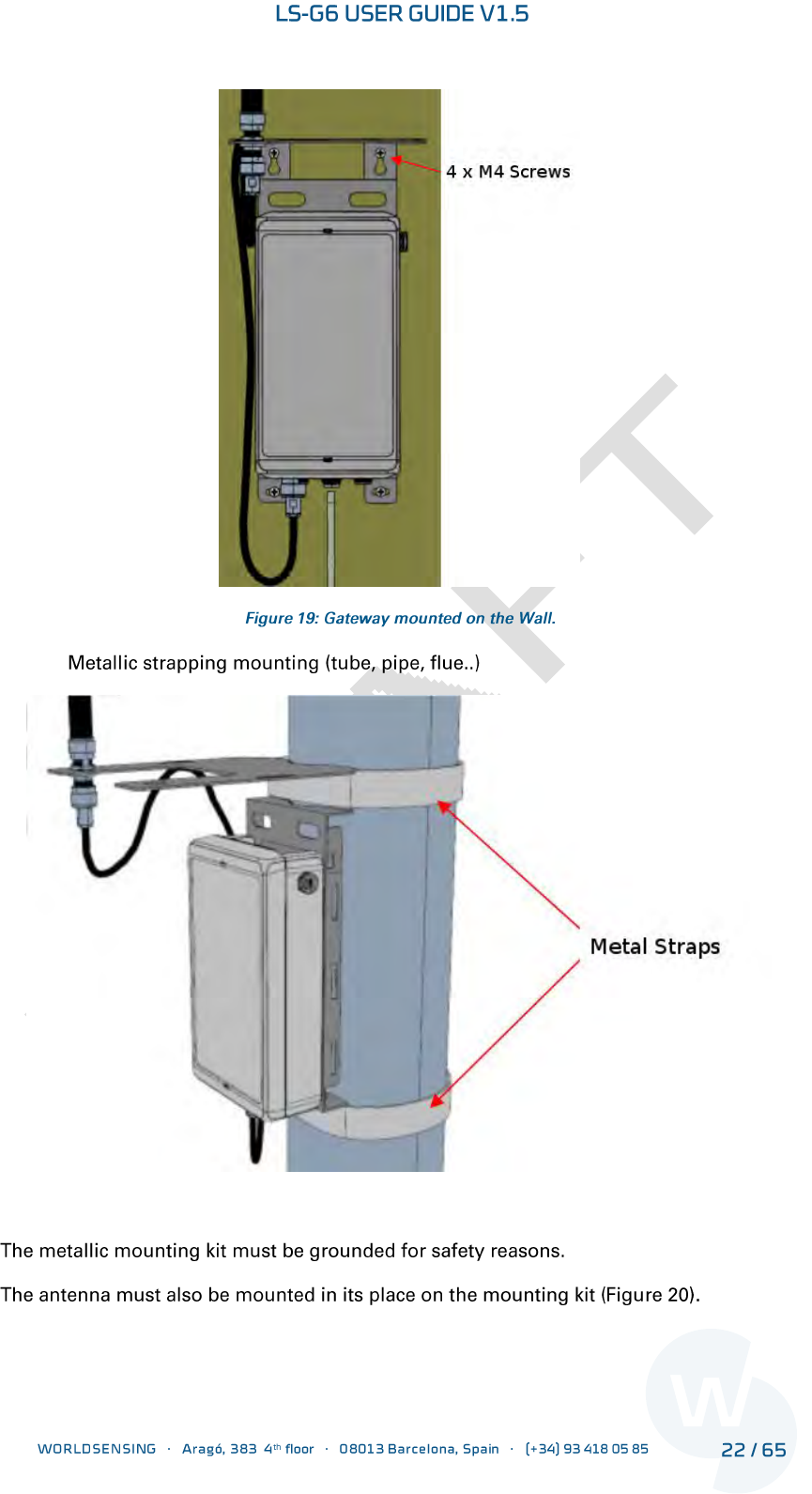 LS-G6 USER GUIDE V1.5

4 x M4 Screws

Figure 19: Gateway mounted on the Wall.

Metallic strapping mounting (tube, pipe, flue..)

Metal Straps

The metallic mounting kit must be grounded for safety reasons.

The antenna must also be mounted in its place on the mounting kit (Figure 20).

WORLDSENSING · Aragó, 383 4th floor · 08013 Barcelona, Spain · (+34) 93 418 05 85 22 / 65