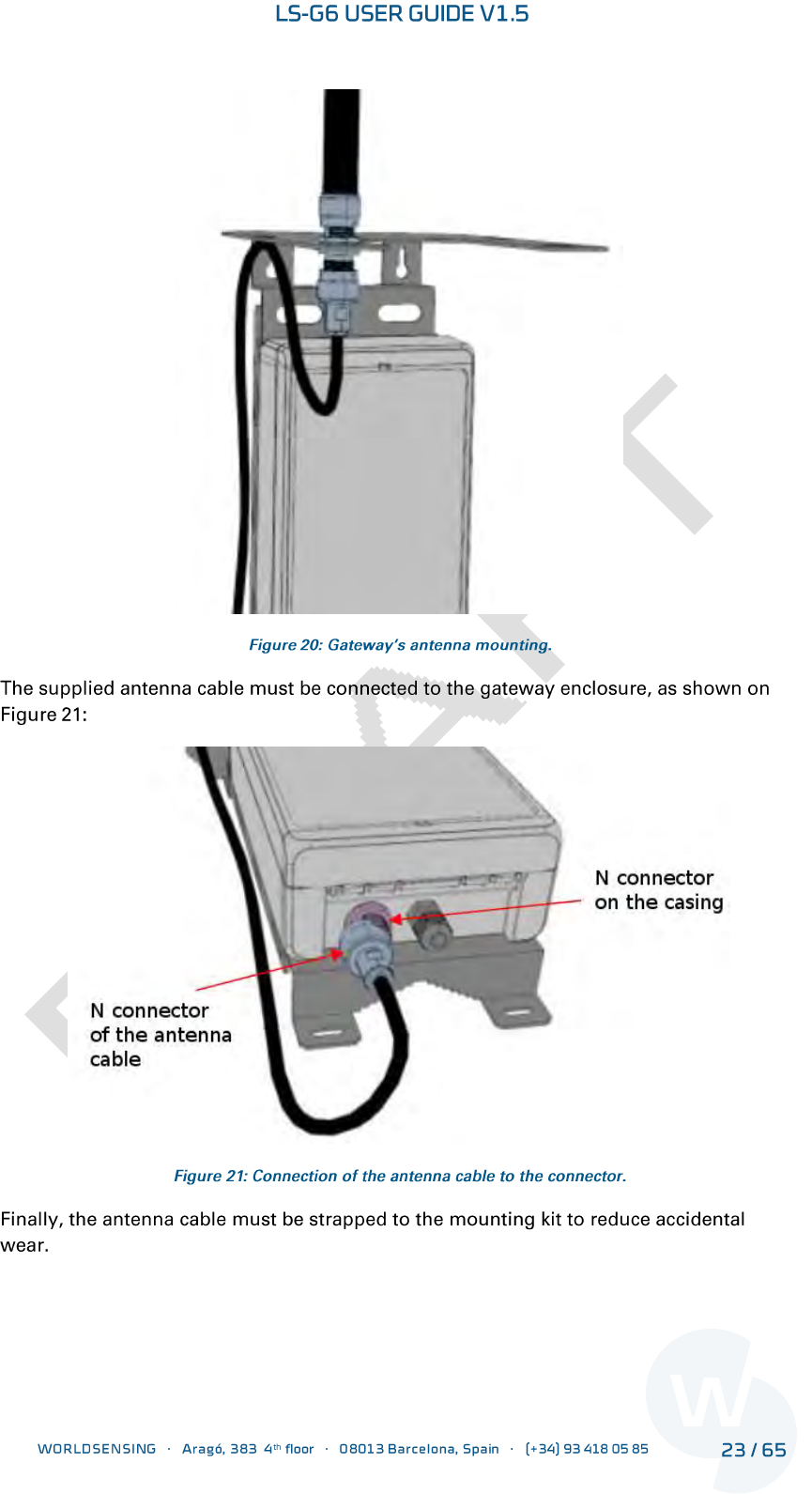 LS-G6 USER GUIDE V1.5

Figure 20: Gateway's antenna mounting.

The supplied antenna cable must be connected to the gateway enclosure, as shown on Figure 21:

N connector on the casing

N connector of the antenna cable

Figure 21: Connection of the antenna cable to the connector.

Finally, the antenna cable must be strapped to the mounting kit to reduce accidental wear.

WORLDSENSING · Aragó, 383 4th floor · 08013 Barcelona, Spain · (+34) 93 418 05 85

23 / 65