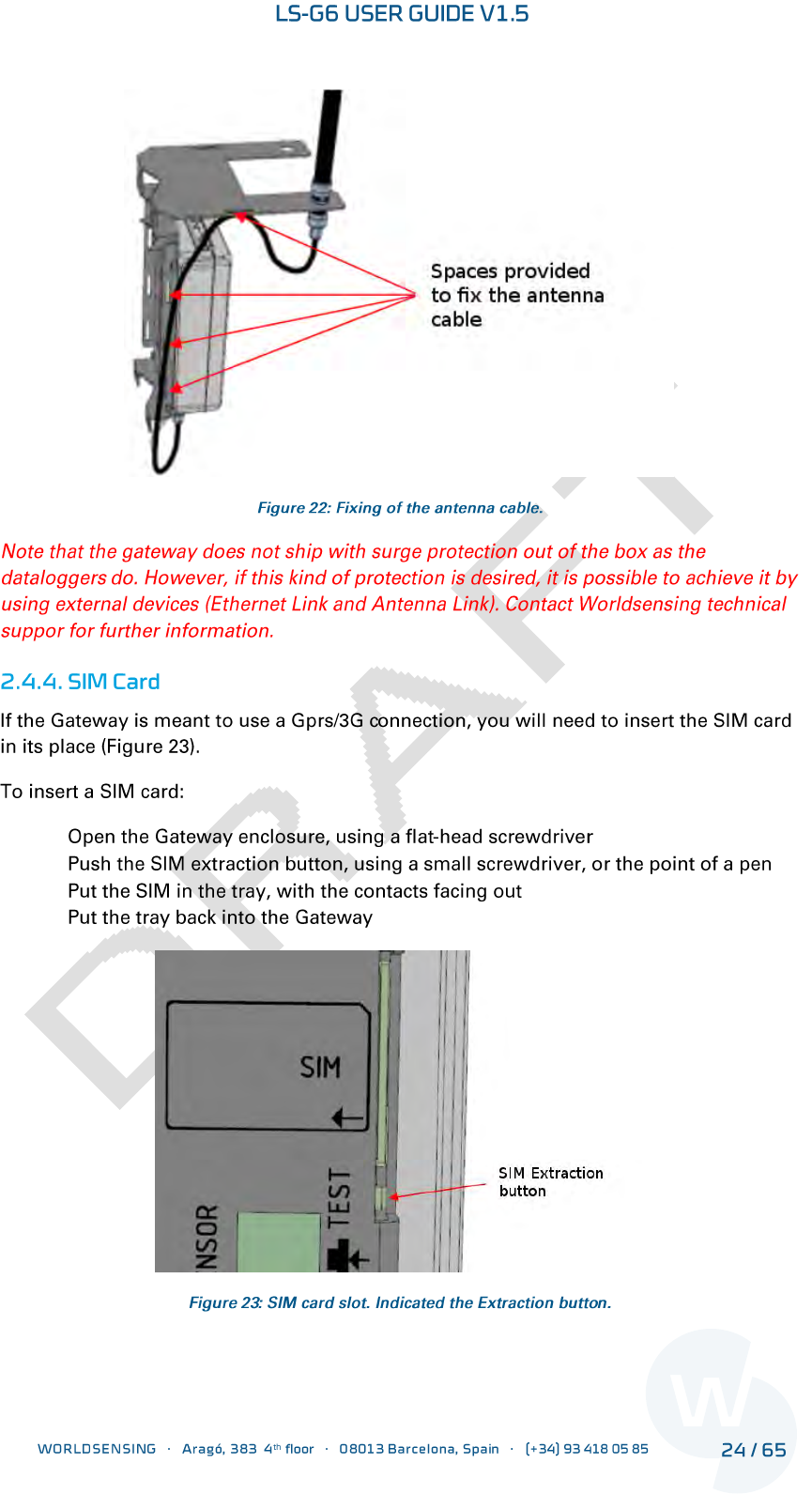 LS-G6 USER GUIDE V1.5

Spaces provided to fix the antenna cable

Figure 22: Fixing of the antenna cable.

Note that the gateway does not ship with surge protection out of the box as the dataloggers do. However, if this kind of protection is desired, it is possible to achieve it by using external devices (Ethernet Link and Antenna Link). Contact Worldsensing technical suppor for further information.

2.4.4. SIM Card

If the Gateway is meant to use a Gprs/3G connection, you will need to insert the SIM card in its place (Figure 23).

To insert a SIM card:

Open the Gateway enclosure, using a flat-head screwdriver
Push the SIM extraction button, using a small screwdriver, or the point of a pen
Put the SIM in the tray, with the contacts facing out
Put the tray back into the Gateway

SIM

TEST

NSOR

SIM Extraction button

Figure 23: SIM card slot. Indicated the Extraction button.

DRAFT

WORLDSENSING · Aragó, 383 4th floor · 08013 Barcelona, Spain · (+34) 93 418 05 85

24 / 65