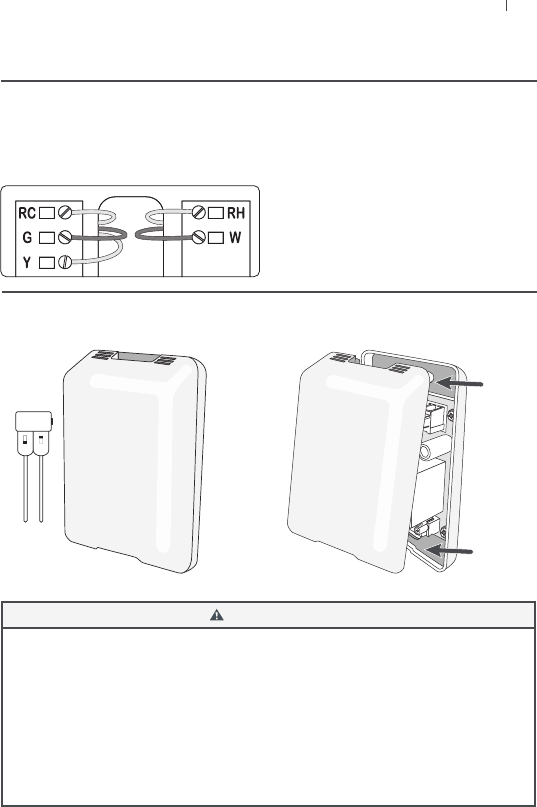 RC
G
Y
RH
W