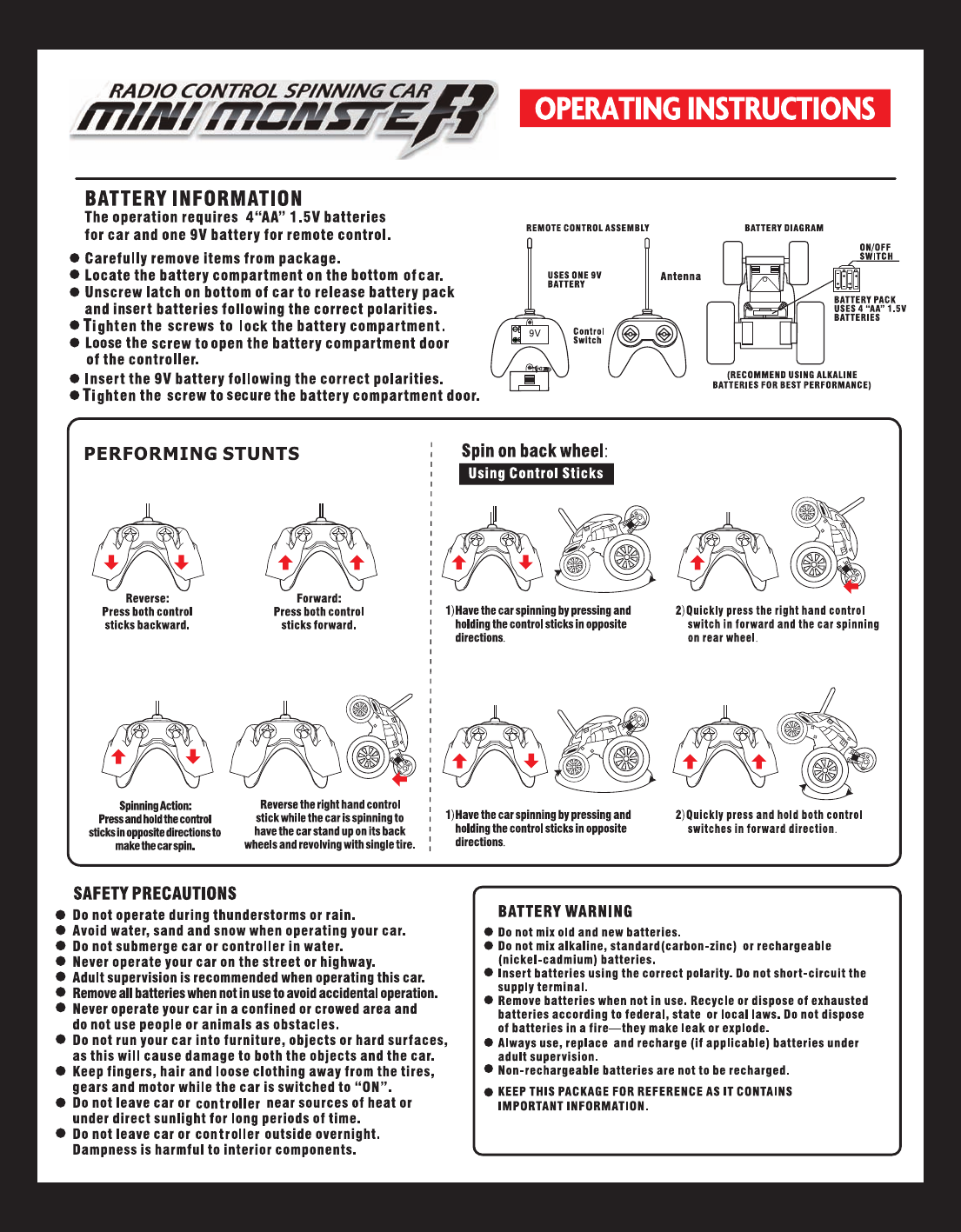 RADIO CONTROL SPINNING CAR
MINI MONSTER

OPERATING INSTRUCTIONS

BATTERY INFORMATION
The operation requires 4"AA" 1.5V batteries for car and one 9V battery for remote control.

● Carefully remove items from package.
● Locate the battery compartment on the bottom of car.
● Unscrew latch on bottom of car to release battery pack and insert batteries following the correct polarities.
● Tighten the screws to lock the battery compartment.
● Loose the screw to open the battery compartment door of the controller.
● Insert the 9V battery following the correct polarities.
● Tighten the screw to secure the battery compartment door.

REMOTE CONTROL ASSEMBLY
USES ONE 9V BATTERY
Antenna
9V
Control Switch

BATTERY DIAGRAM
ON/OFF SWITCH
BATTERY PACK USES 4 "AA" 1.5V BATTERIES
(RECOMMEND USING ALKALINE BATTERIES FOR BEST PERFORMANCE)

PERFORMING STUNTS

Reverse:
Press both control sticks backward.

Forward:
Press both control sticks forward.

Spinning Action:
Press and hold the control sticks in opposite directions to make the car spin.

Reverse the right hand control stick while the car is spinning to have the car stand up on its back wheels and revolving with single tire.

Spin on back wheel:
Using Control Sticks

1) Have the car spinning by pressing and holding the control sticks in opposite directions.

2) Quickly press the right hand control switch in forward and the car spinning on rear wheel.

1) Have the car spinning by pressing and holding the control sticks in opposite directions.

2) Quickly press and hold both control switches in forward direction.

SAFETY PRECAUTIONS
● Do not operate during thunderstorms or rain.
● Avoid water, sand and snow when operating your car.
● Do not submerge car or controller in water.
● Never operate your car on the street or highway.
● Adult supervision is recommended when operating this car.
● Remove all batteries when not in use to avoid accidental operation.
● Never operate your car in a confined or crowed area and do not use people or animals as obstacles.
● Do not run your car into furniture, objects or hard surfaces, as this will cause damage to both the objects and the car.
● Keep fingers, hair and loose clothing away from the tires, gears and motor while the car is switched to "ON".
● Do not leave car or controller near sources of heat or under direct sunlight for long periods of time.
● Do not leave car or controller outside overnight. Dampness is harmful to interior components.

BATTERY WARNING
● Do not mix old and new batteries.
● Do not mix alkaline, standard(carbon-zinc) or rechargeable (nickel-cadmium) batteries.
● Insert batteries using the correct polarity. Do not short-circuit the supply terminal.
● Remove batteries when not in use. Recycle or dispose of exhausted batteries according to federal, state or local laws. Do not dispose of batteries in a fire—they make leak or explode.
● Always use, replace and recharge (if applicable) batteries under adult supervision.
● Non-rechargeable batteries are not to be recharged.
● KEEP THIS PACKAGE FOR REFERENCE AS IT CONTAINS IMPORTANT INFORMATION.