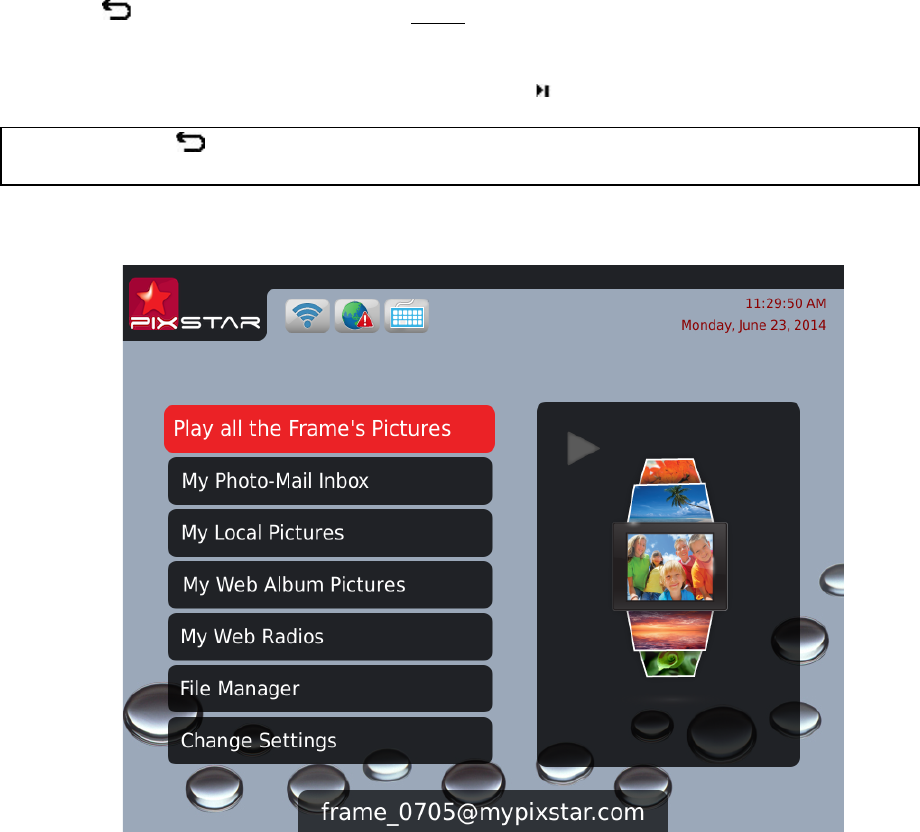 PIXSTAR

11:29:50 AM
Monday, June 23, 2014

Play all the Frame's Pictures
My Photo-Mail Inbox
My Local Pictures
My Web Album Pictures
My Web Radios
File Manager
Change Settings

frame_0705@mypixstar.com