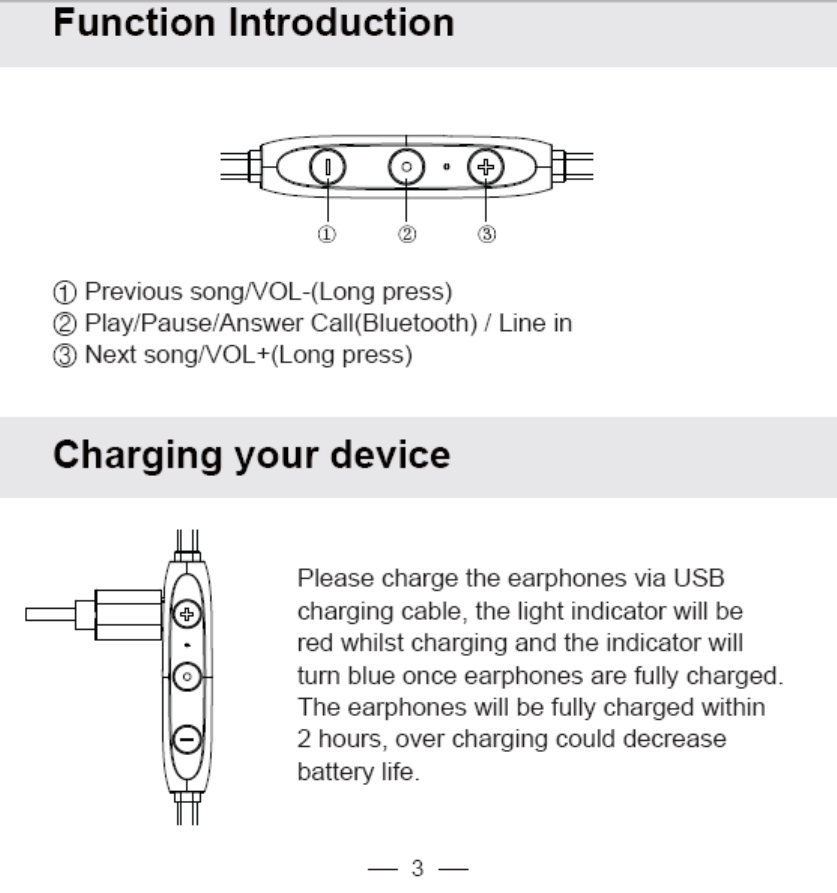 Function Introduction

①
②
③

① Previous song/VOL-(Long press)
② Play/Pause/Answer Call(Bluetooth) / Line in
③ Next song/VOL+(Long press)

Charging your device

Please charge the earphones via USB charging cable, the light indicator will be red whilst charging and the indicator will turn blue once earphones are fully charged. The earphones will be fully charged within 2 hours, over charging could decrease battery life.

— 3 —