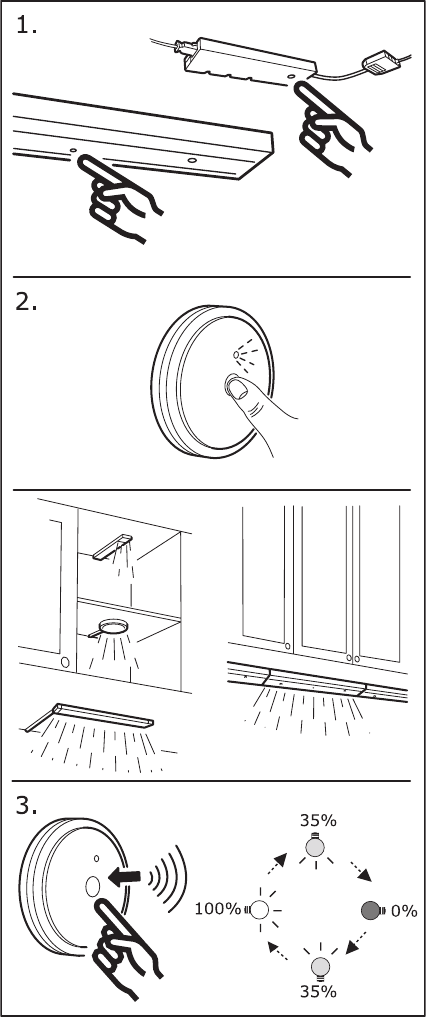 1.

2.

3.

35%

100%

0%

35%