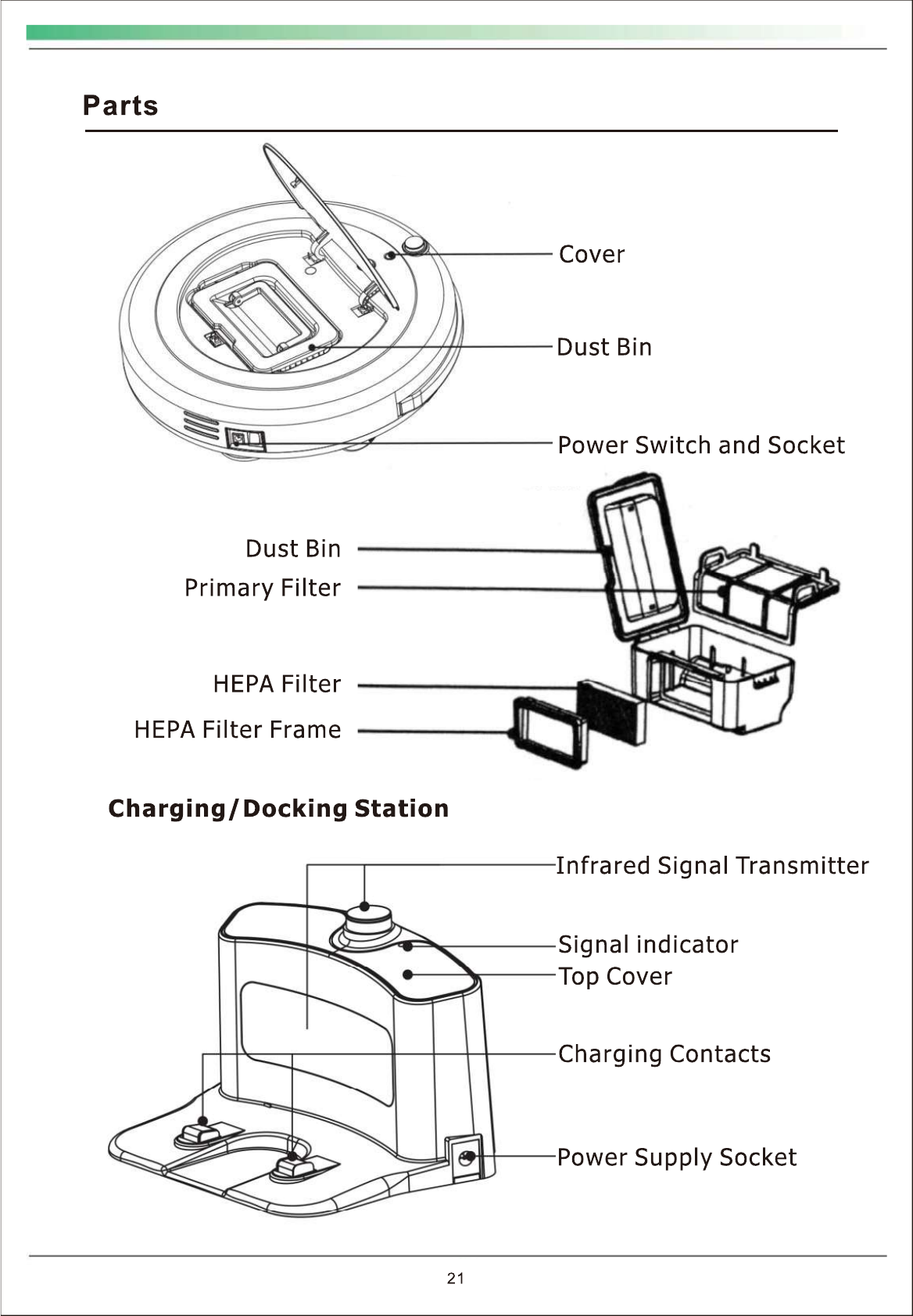 Parts

Cover

Dust Bin

Power Switch and Socket

Dust Bin

Primary Filter

HEPA Filter

HEPA Filter Frame

Charging/Docking Station

Infrared Signal Transmitter

Signal indicator

Top Cover

Charging Contacts

Power Supply Socket

21