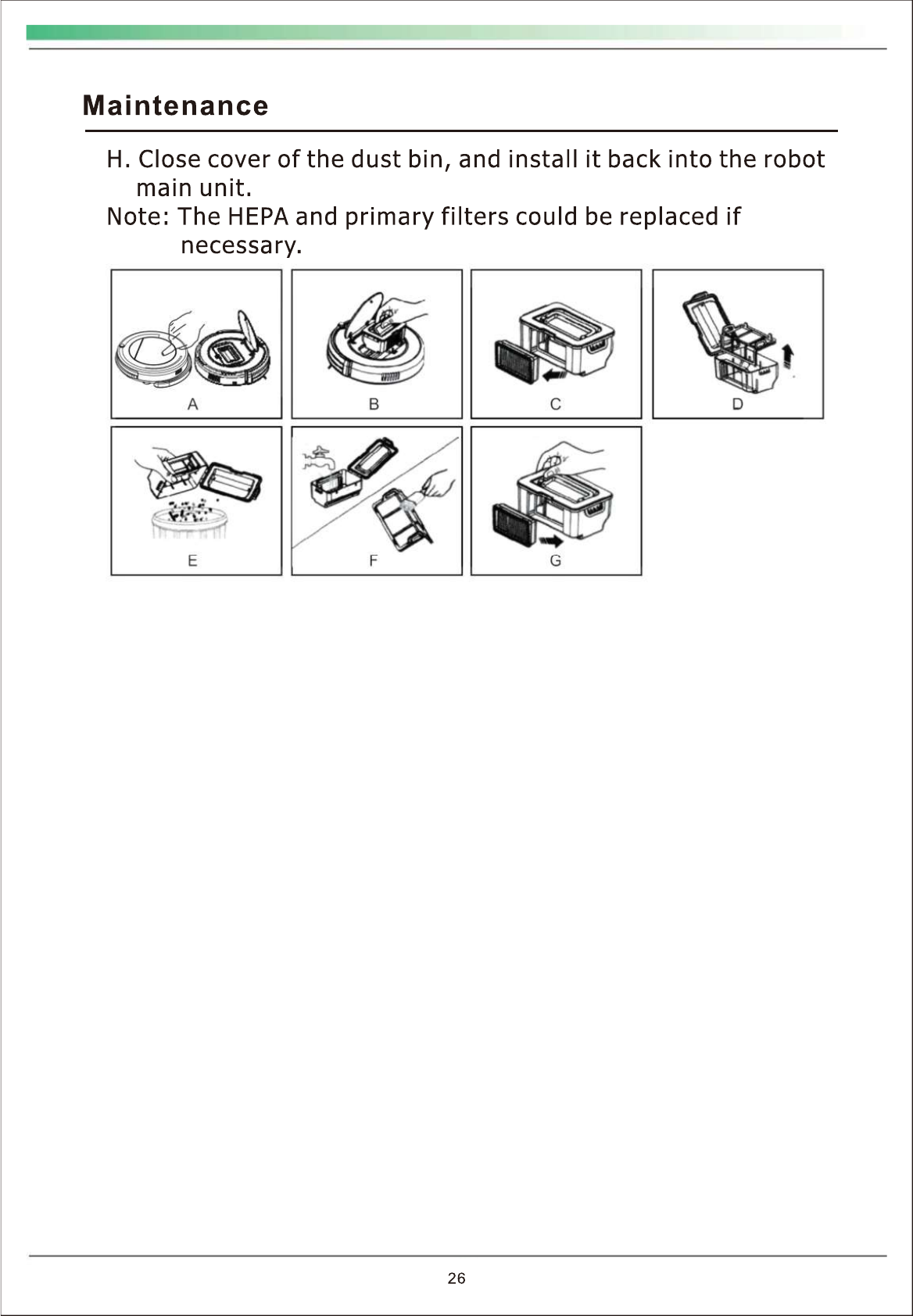 Maintenance

H. Close cover of the dust bin, and install it back into the robot main unit.

Note: The HEPA and primary filters could be replaced if necessary.

A

B

C

D

E

F

G

26