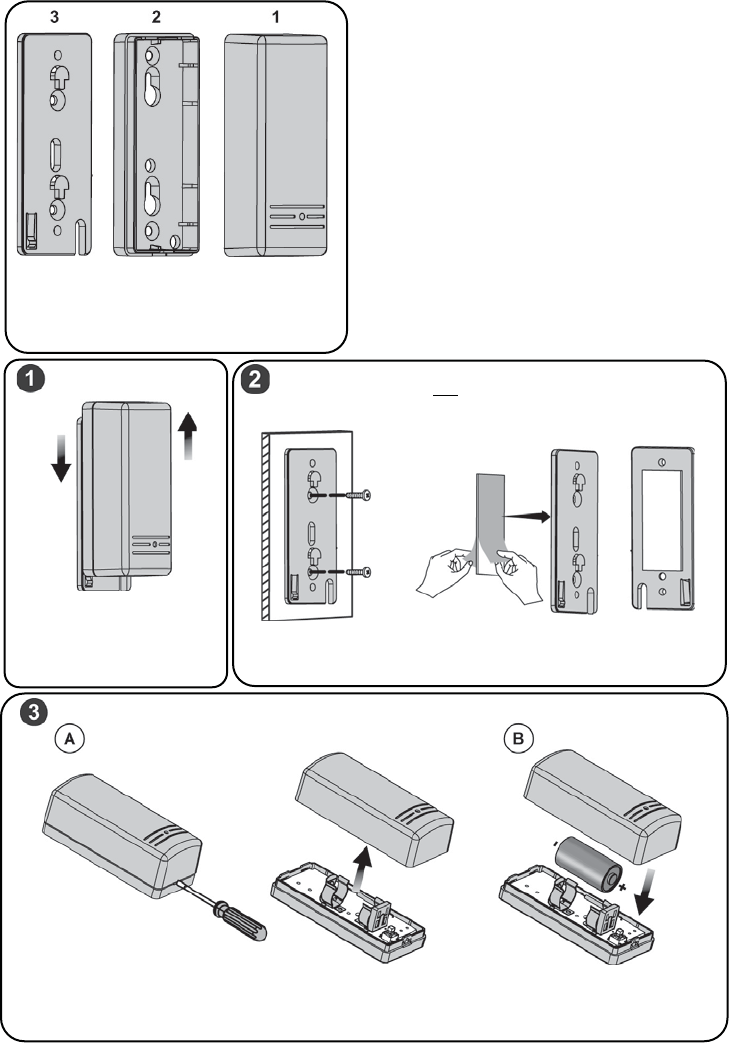 3 2 1

1

2

3

A

B

-

+