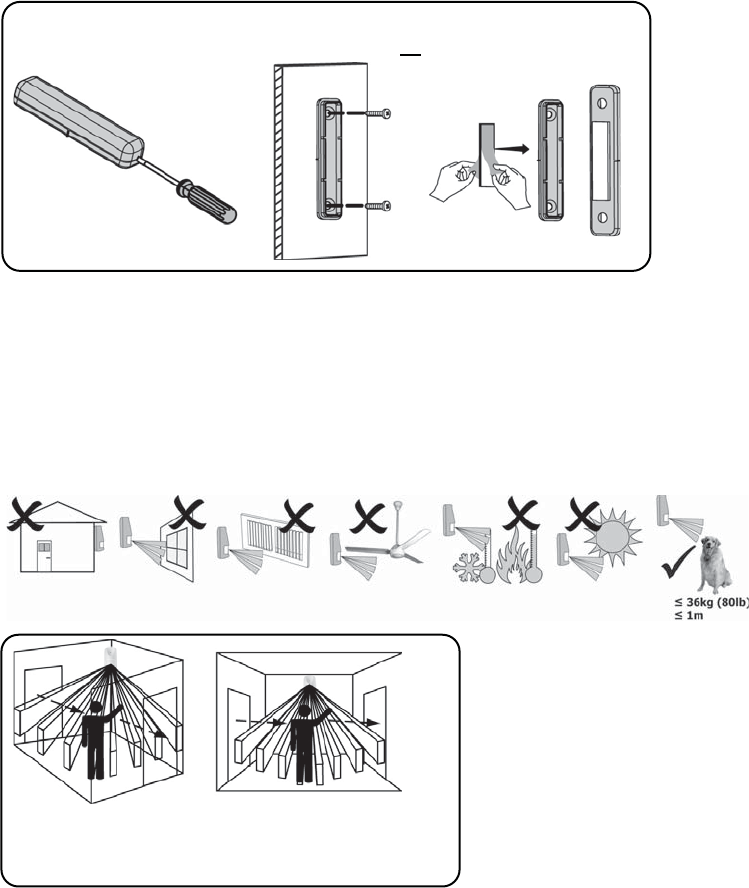 ≤ 36kg (80lb)
≤ 1m