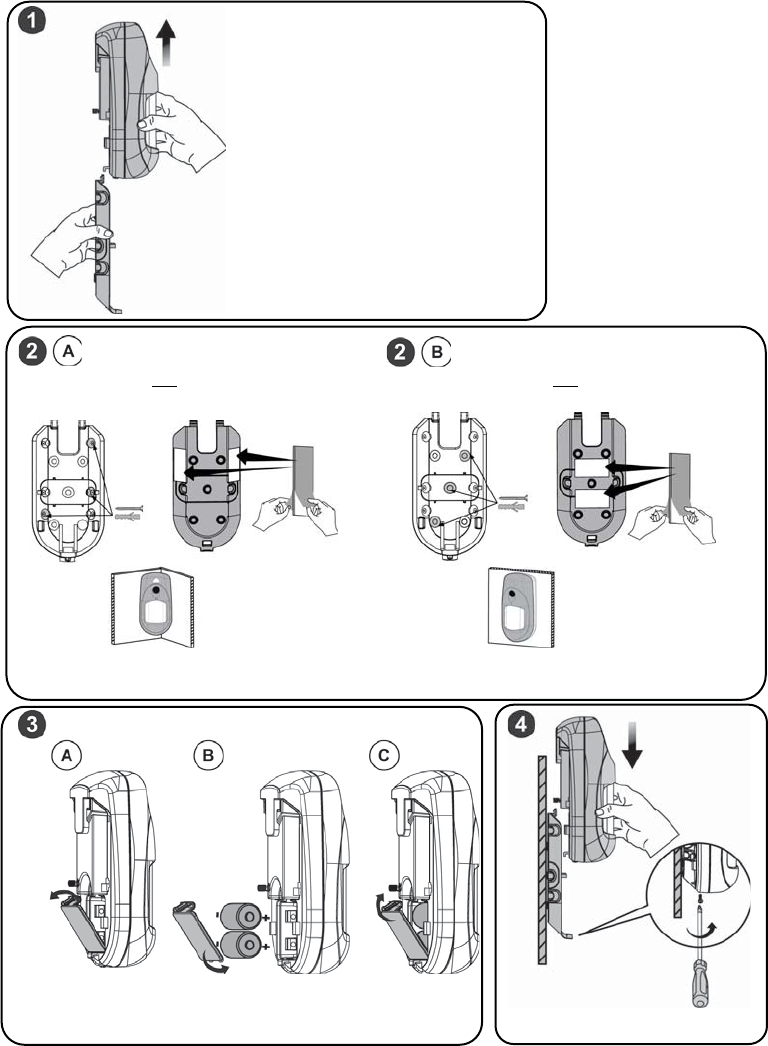 1

2 A

2 B

3

A

B

C

4