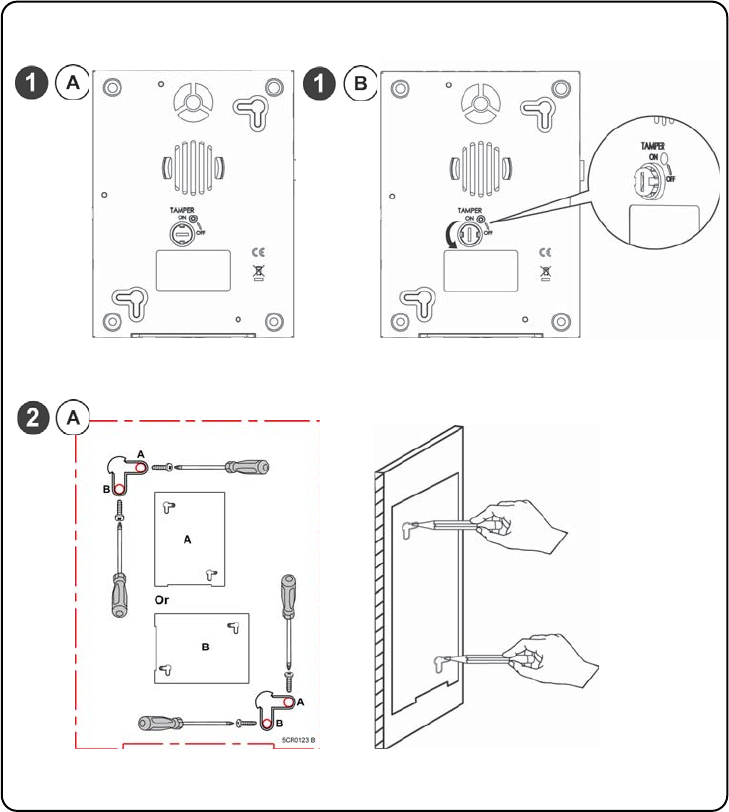 1 A

TAMPER
ON
OFF

CE

1 B

TAMPER
ON
OFF

CE

TAMPER
ON
OFF

2 A

A
B

A

Or

B

A
B

5CR0123 B