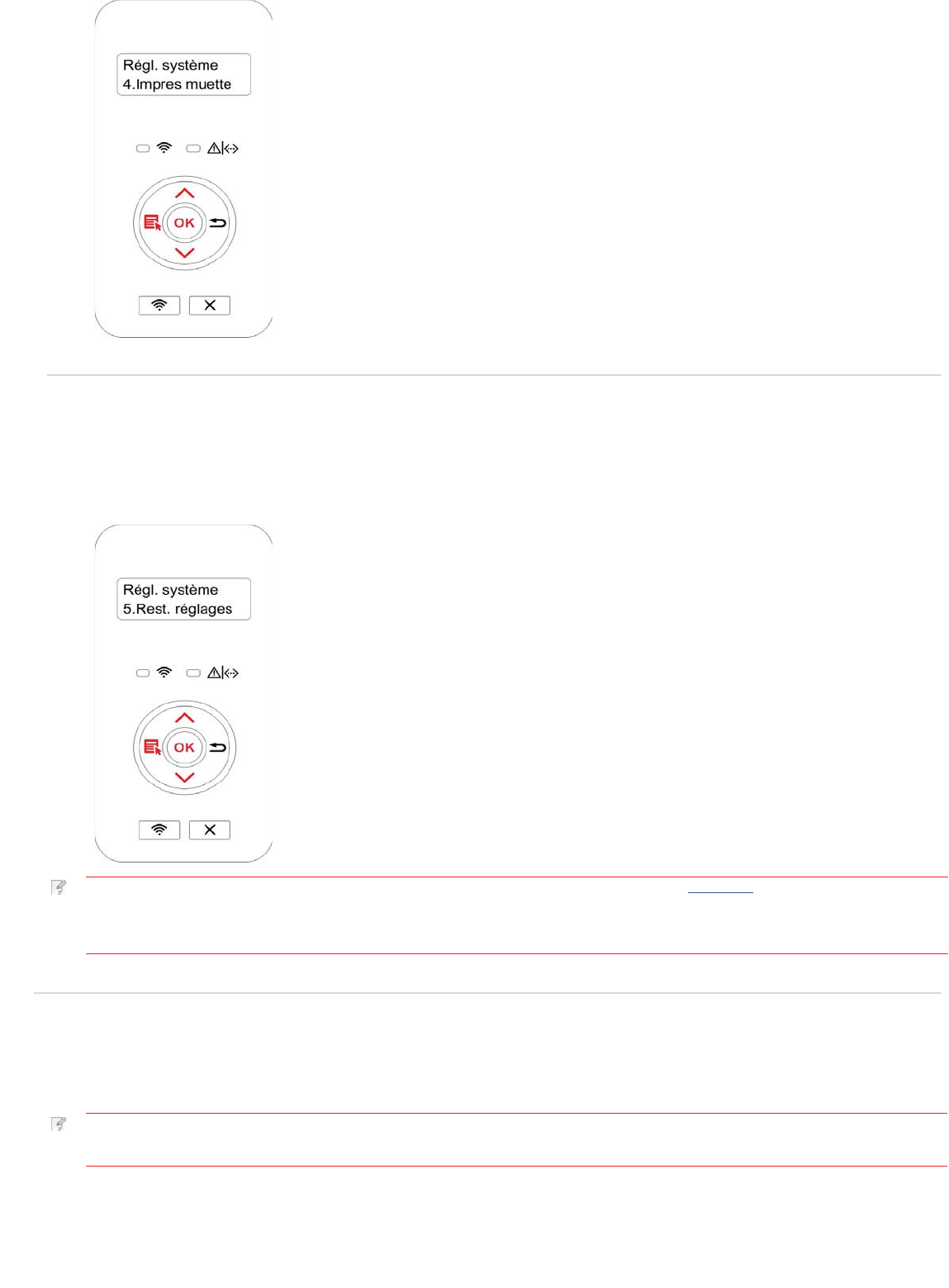 Régl. système
4.Impres muette

OK

Régl. système
5.Rest. réglages

OK