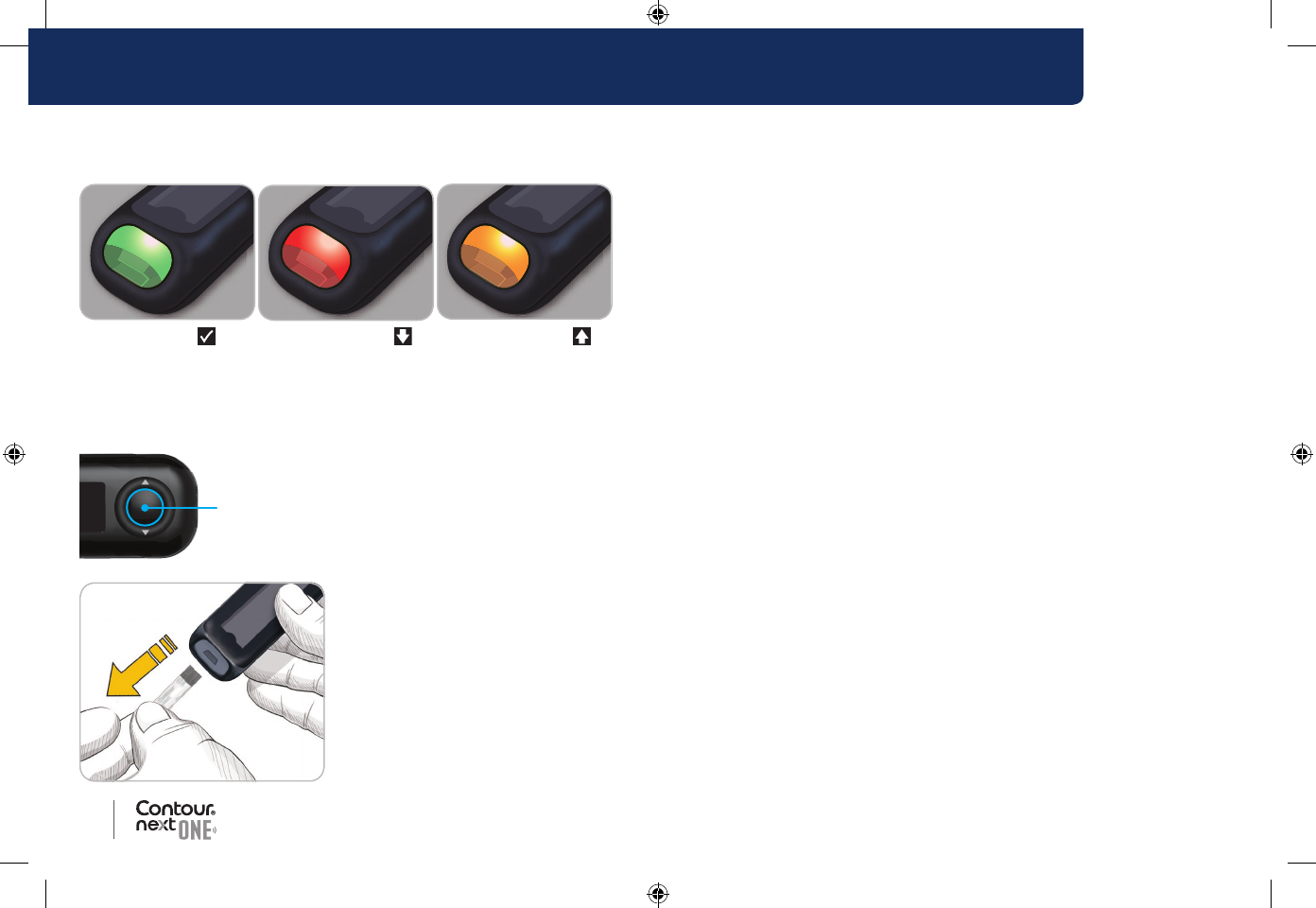 Contour next ONE