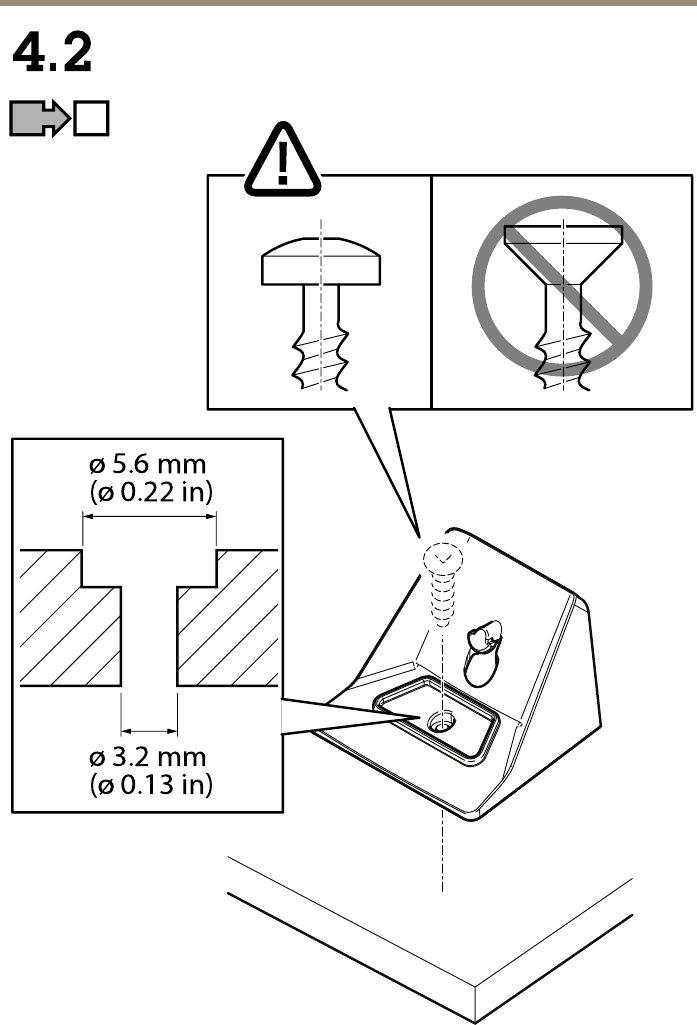 4.2

ø 5.6 mm
(ø 0.22 in)

ø 3.2 mm
(ø 0.13 in)