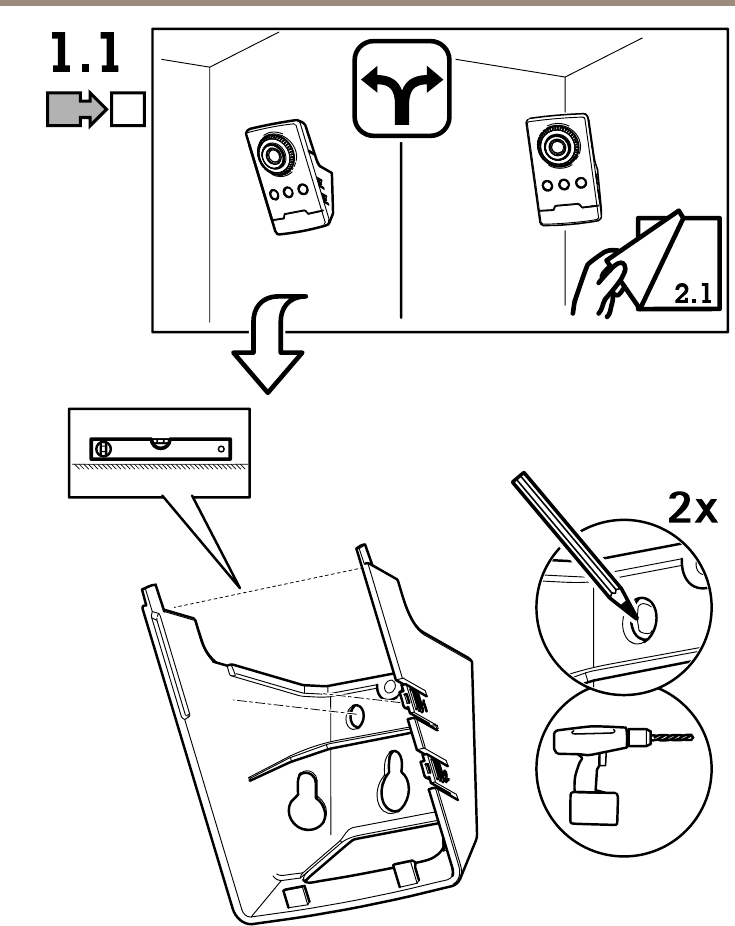 1.1

2.1

2x