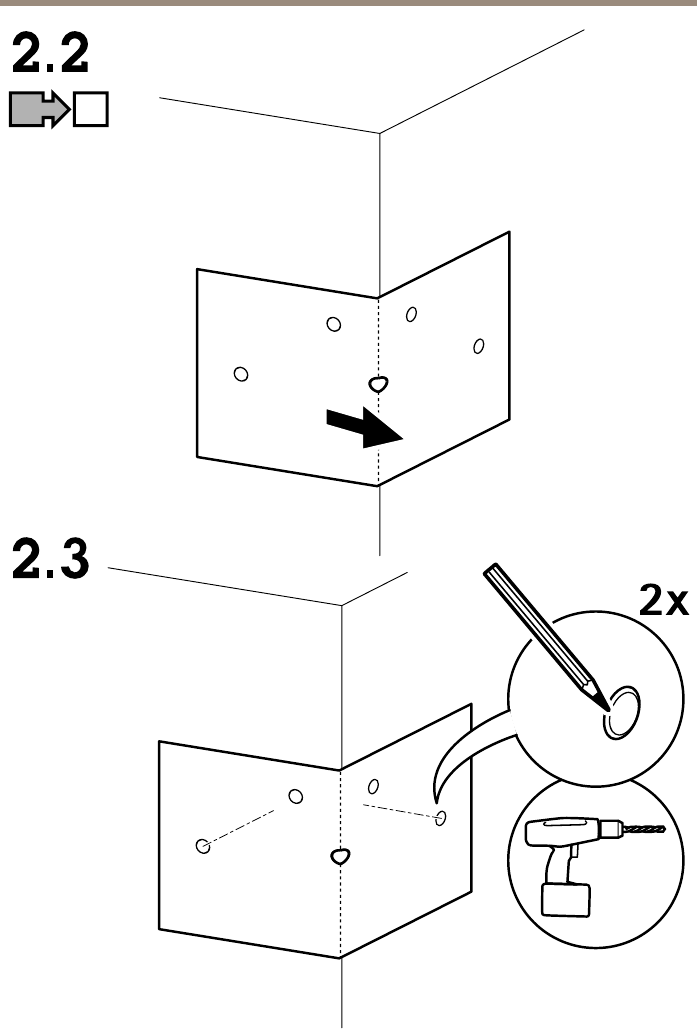 2.2

2.3

2x