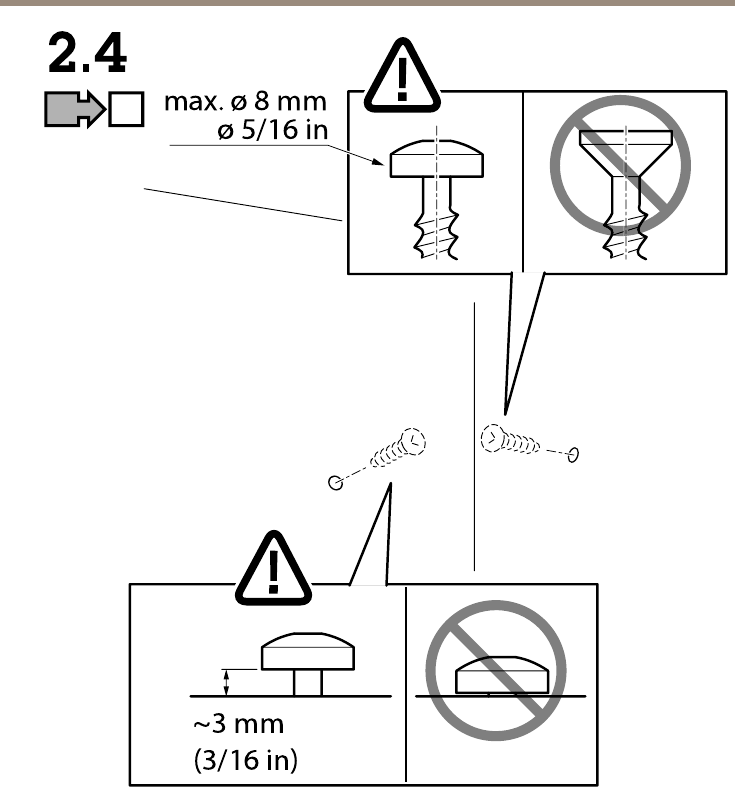 2.4

max. ø 8 mm
ø 5/16 in

~3 mm
(3/16 in)