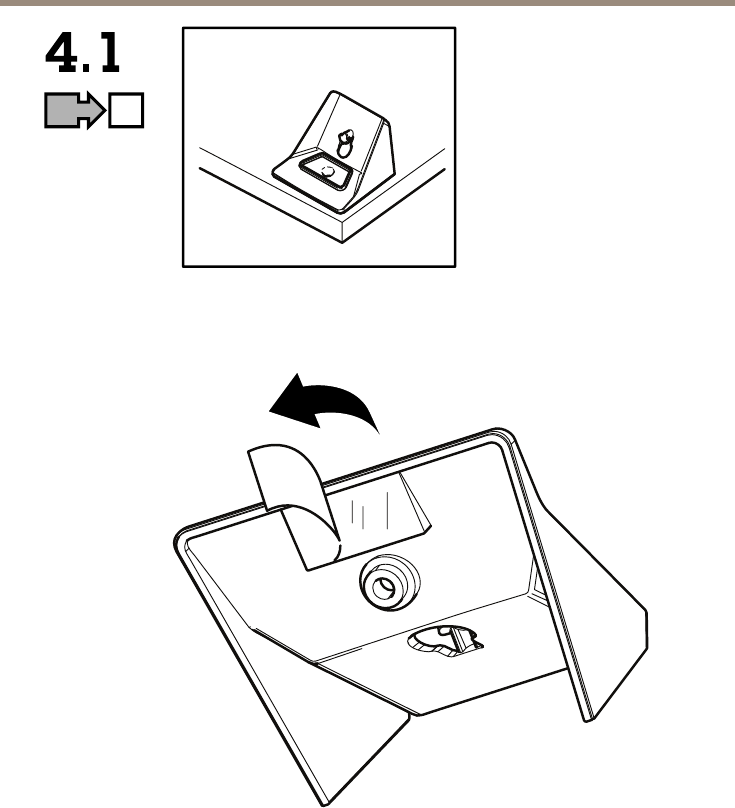 4.1