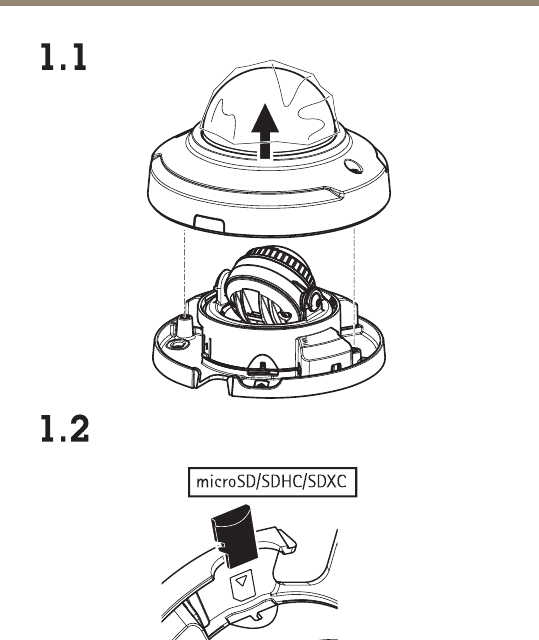 1.1

1.2

microSD/SDHC/SDXC